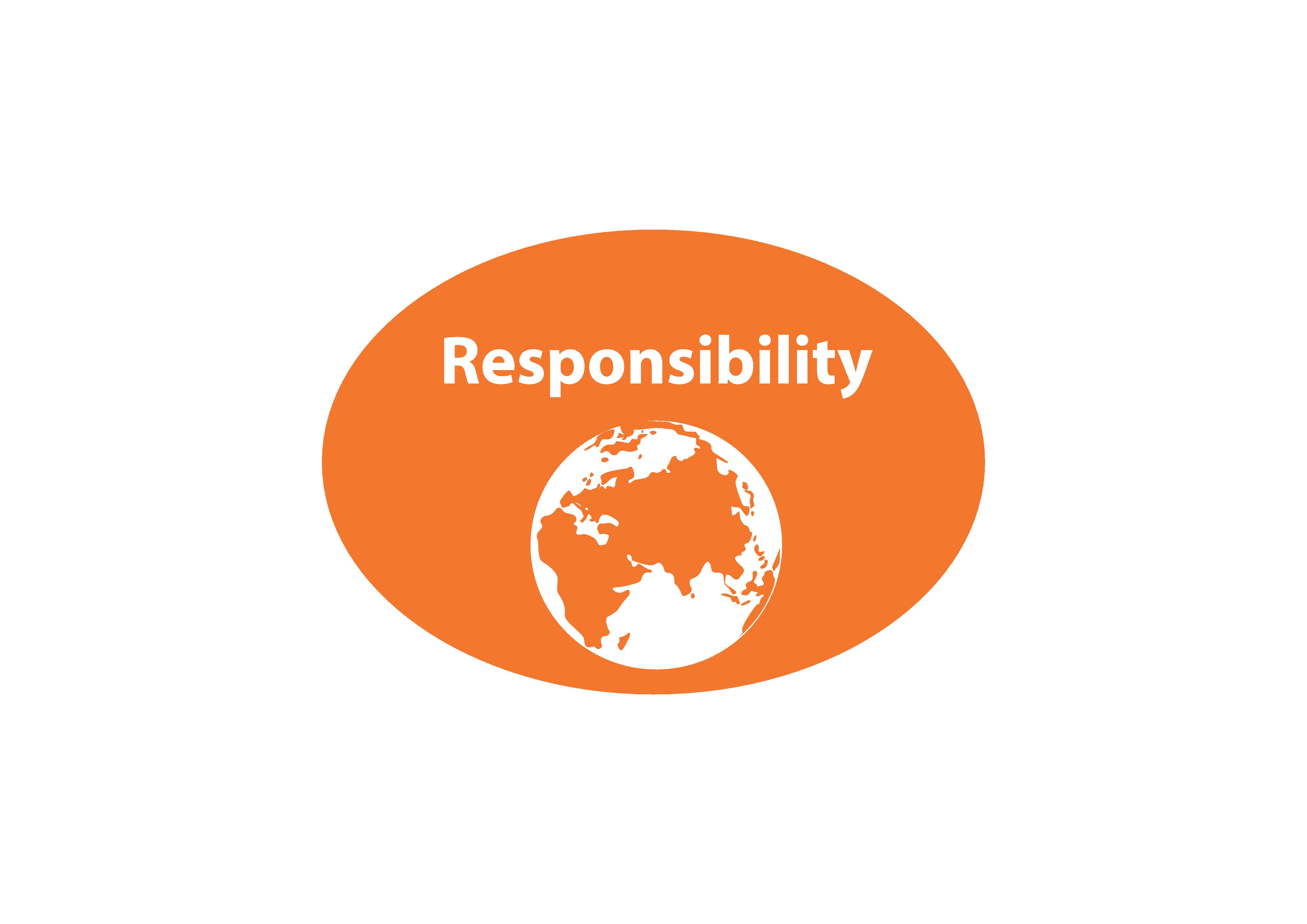 Responsibility