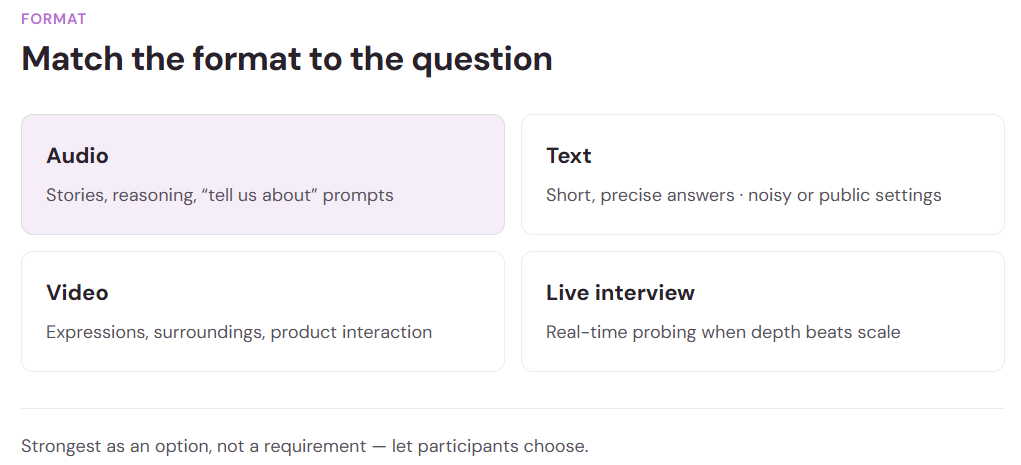 FORMAT

Match the format to the question

Audio

Stories, reasoning, “tell us about” prompts

Text

Short, precise answers · noisy or public settings

Video

Expressions, surroundings, product interaction

Live interview

Real-time probing when depth beats scale

Strongest as an option, not a requirement — let participants choose.