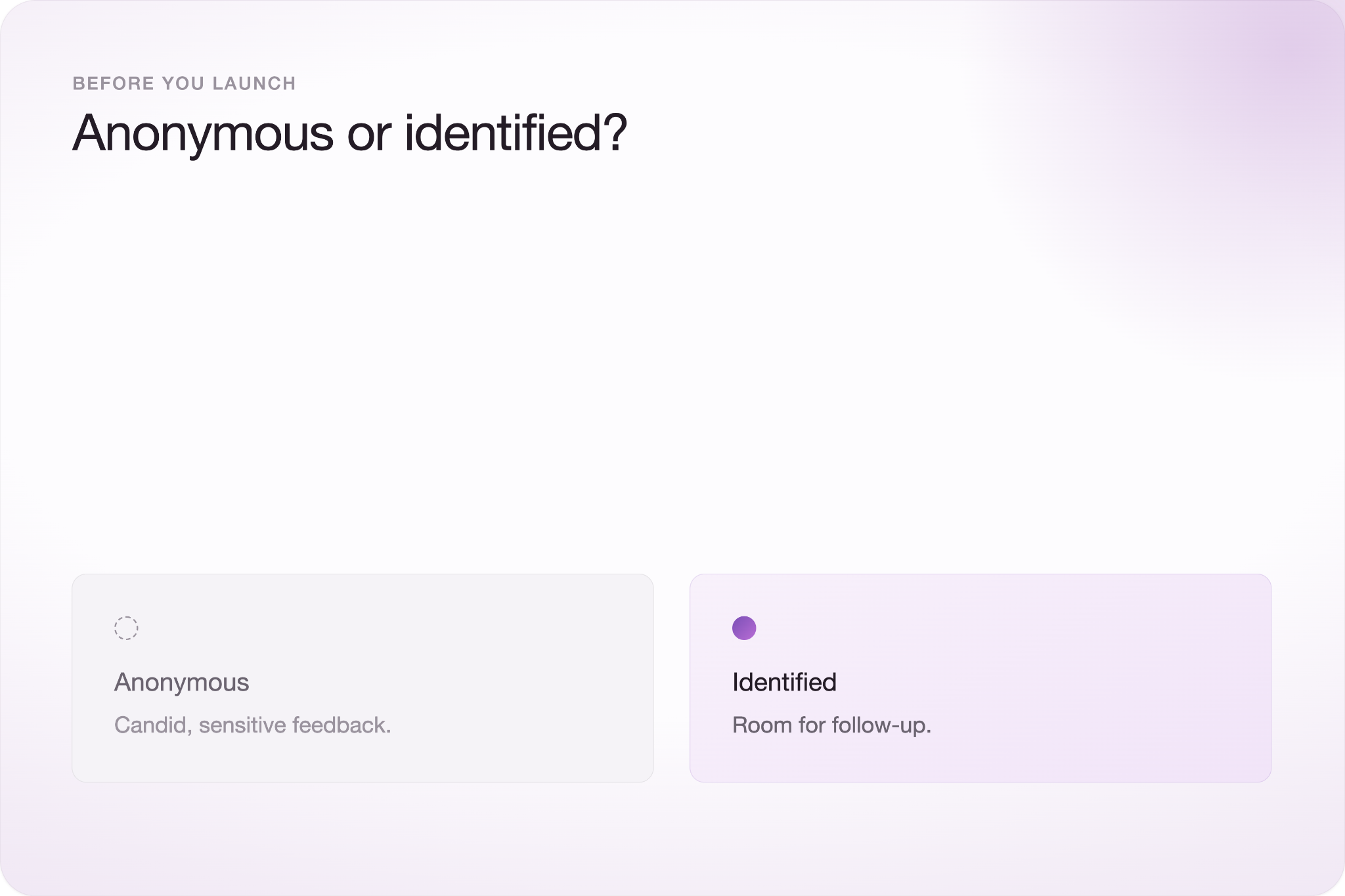 BEFORE YOU LAUNCH

Anonymous or identified?

Anonymous

Candid, sensitive feedback.

Identified

Room for follow-up.