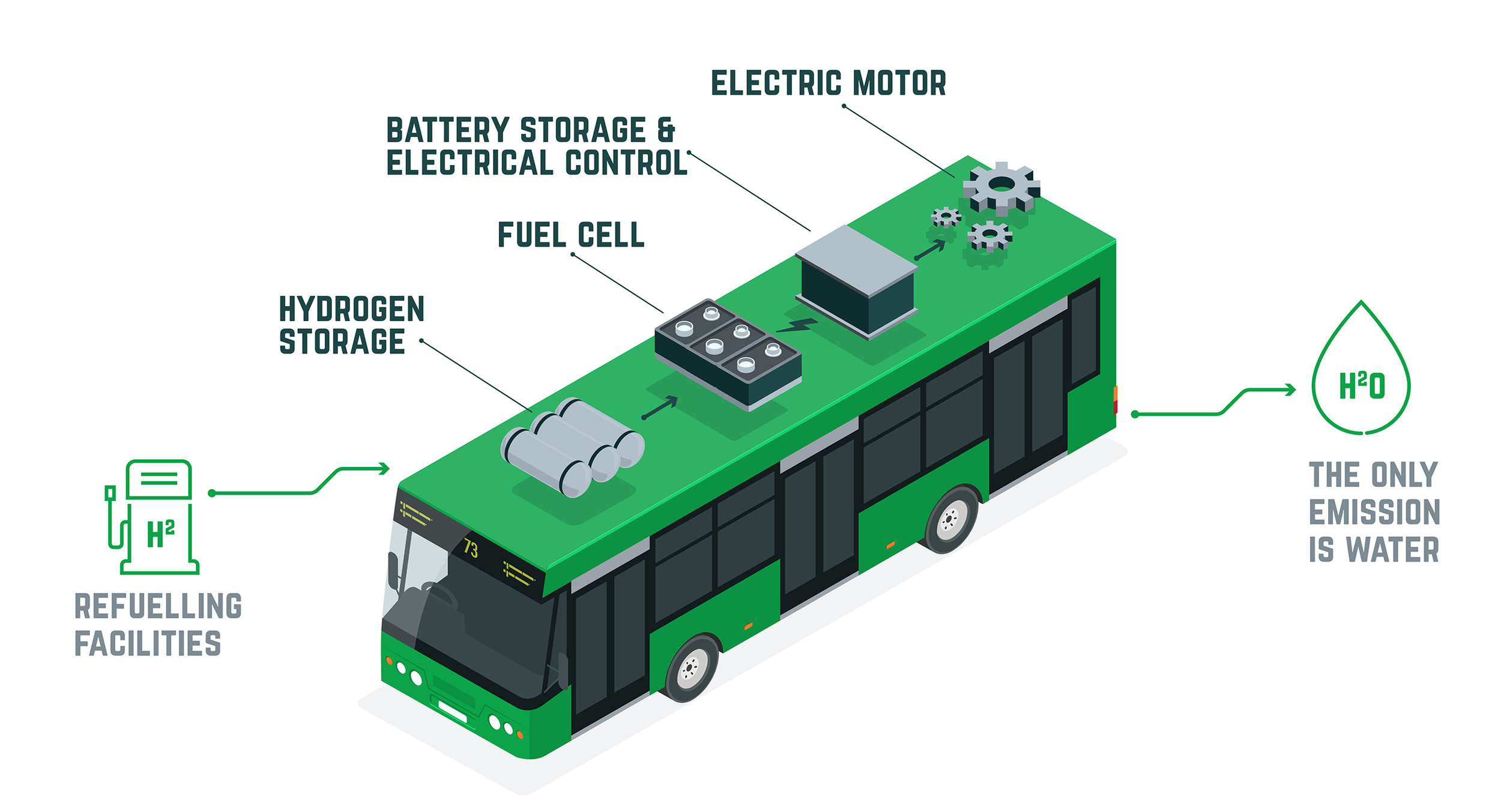 ELECTRIC MOTOR

BATTERY STORAGE & ELECTRICAL CONTROL

FUEL CELL

HYDROGEN STORAGE

$H^2$

REFUELLING FACILITIES

73

$H^2O$

THE ONLY EMISSION IS WATER