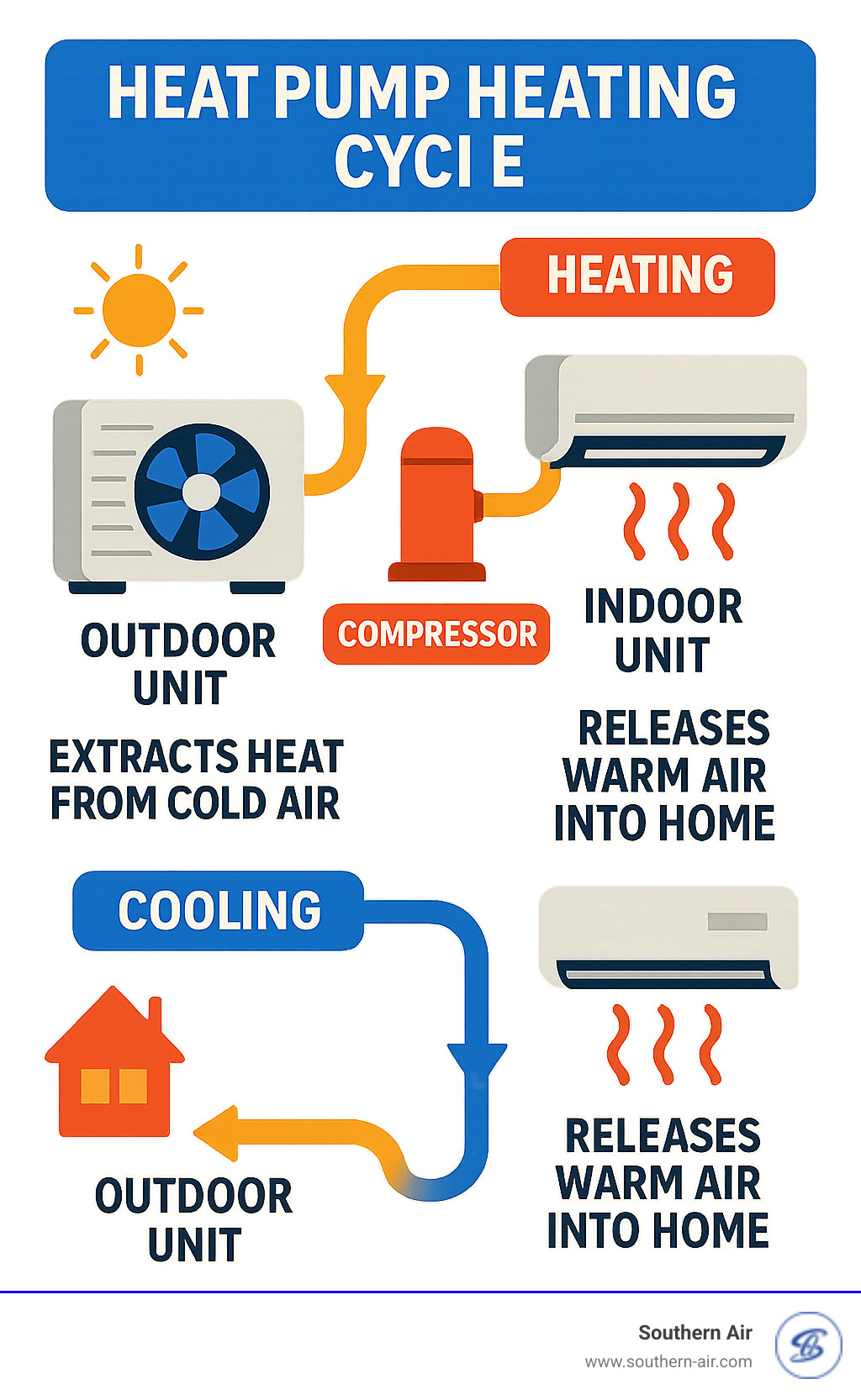 HEAT PUMP HEATING CYCI E

HEATING

OUTDOOR UNIT

EXTRACTS HEAT FROM COLD AIR

COMPRESSOR

INDOOR UNIT

RELEASES WARM AIR INTO HOME

COOLING

OUTDOOR UNIT

RELEASES WARM AIR INTO HOME

Southern Air
www.southern-air.com