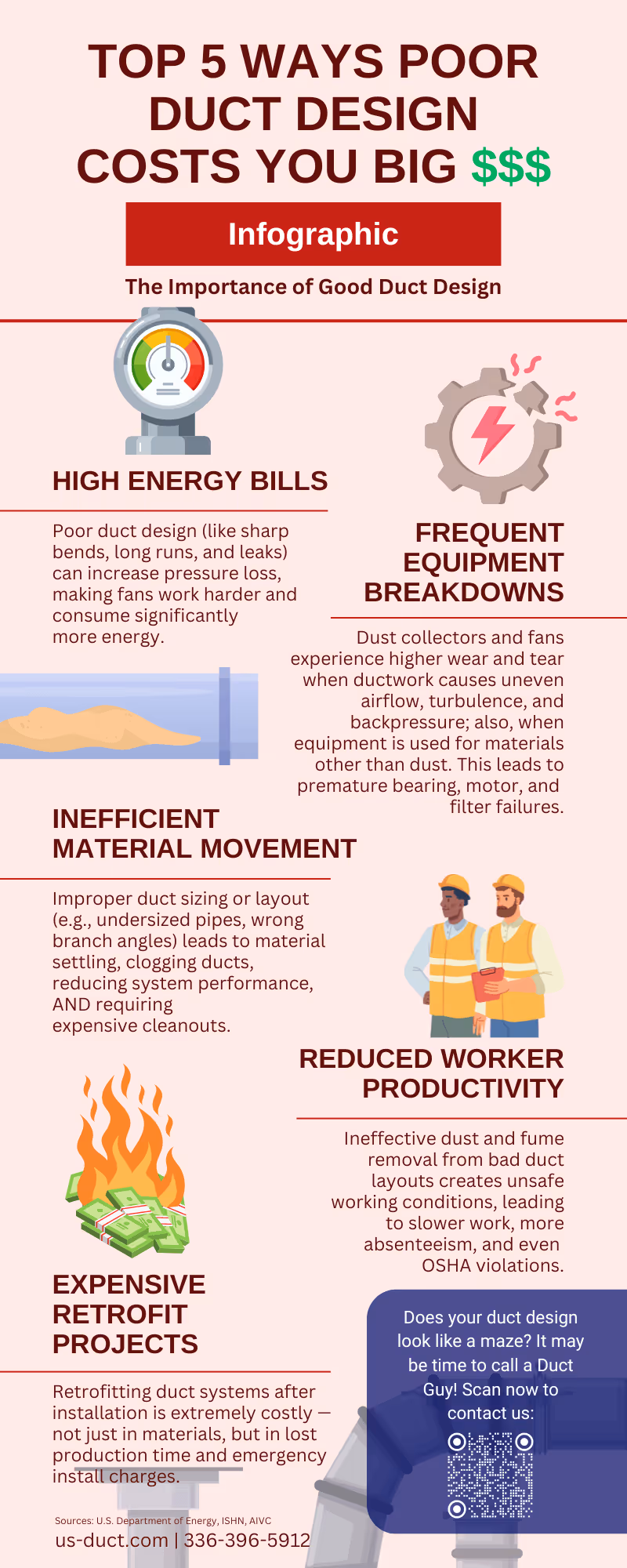 TOP 5 WAYS POOR DUCT DESIGN COSTS YOU BIG $$$

Infographic

The Importance of Good Duct Design

HIGH ENERGY BILLS

Poor duct design (like sharp bends, long runs, and leaks) can increase pressure loss, making fans work harder and consume significantly more energy.

FREQUENT EQUIPMENT BREAKDOWNS

Dust collectors and fans experience higher wear and tear when ductwork causes uneven airflow, turbulence, and backpressure; also, when equipment is used for materials other than dust. This leads to premature bearing, motor, and filter failures.

INEFFICIENT MATERIAL MOVEMENT

Improper duct sizing or layout (e.g., undersized pipes, wrong branch angles) leads to material settling, clogging ducts, reducing system performance, AND requiring expensive cleanouts.

REDUCED WORKER PRODUCTIVITY

Ineffective dust and fume removal from bad duct layouts creates unsafe working conditions, leading to slower work, more absenteeism, and even OSHA violations.

EXPENSIVE RETROFIT PROJECTS

Retrofitting duct systems after installation is extremely costly — not just in materials, but in lost production time and emergency install charges.

Does your duct design look like a maze? It may be time to call a Duct Guy! Scan now to contact us:

Sources: U.S. Department of Energy, ISHN, AIVC

us-duct.com | 336-396-5912