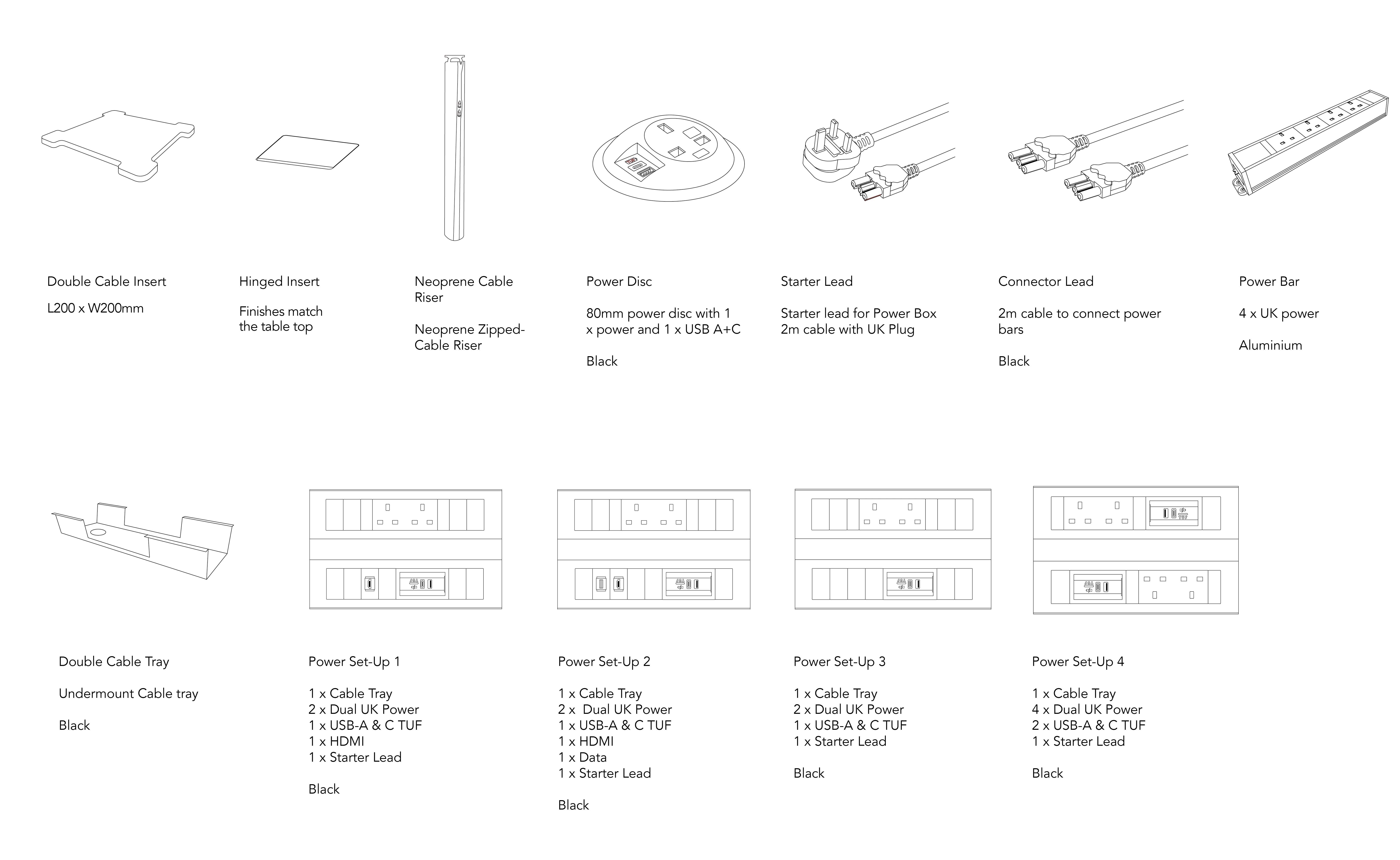 Double Cable Insert

L200 x W200mm

Hinged Insert

Finishes match the table top

Neoprene Cable Riser

Neoprene Zipped-Cable Riser

Power Disc

80mm power disc with 1 x power and 1 x USB A+C

Black

Starter Lead

Starter lead for Power Box 2m cable with UK Plug

Connector Lead

2m cable to connect power bars

Black

Power Bar

4 x UK power

Aluminium

Double Cable Tray

Undermount Cable tray

Black

Power Set-Up 1

1 x Cable Tray
2 x Dual UK Power
1 x USB-A & C TUF
1 x HDMI
1 x Starter Lead

Black

Power Set-Up 2

1 x Cable Tray
2 x Dual UK Power
1 x USB-A & C TUF
1 x HDMI
1 x Data
1 x Starter Lead

Black

Power Set-Up 3

1 x Cable Tray
2 x Dual UK Power
1 x USB-A & C TUF
1 x Starter Lead

Black

Power Set-Up 4

1 x Cable Tray
4 x Dual UK Power
2 x USB-A & C TUF
1 x Starter Lead

Black