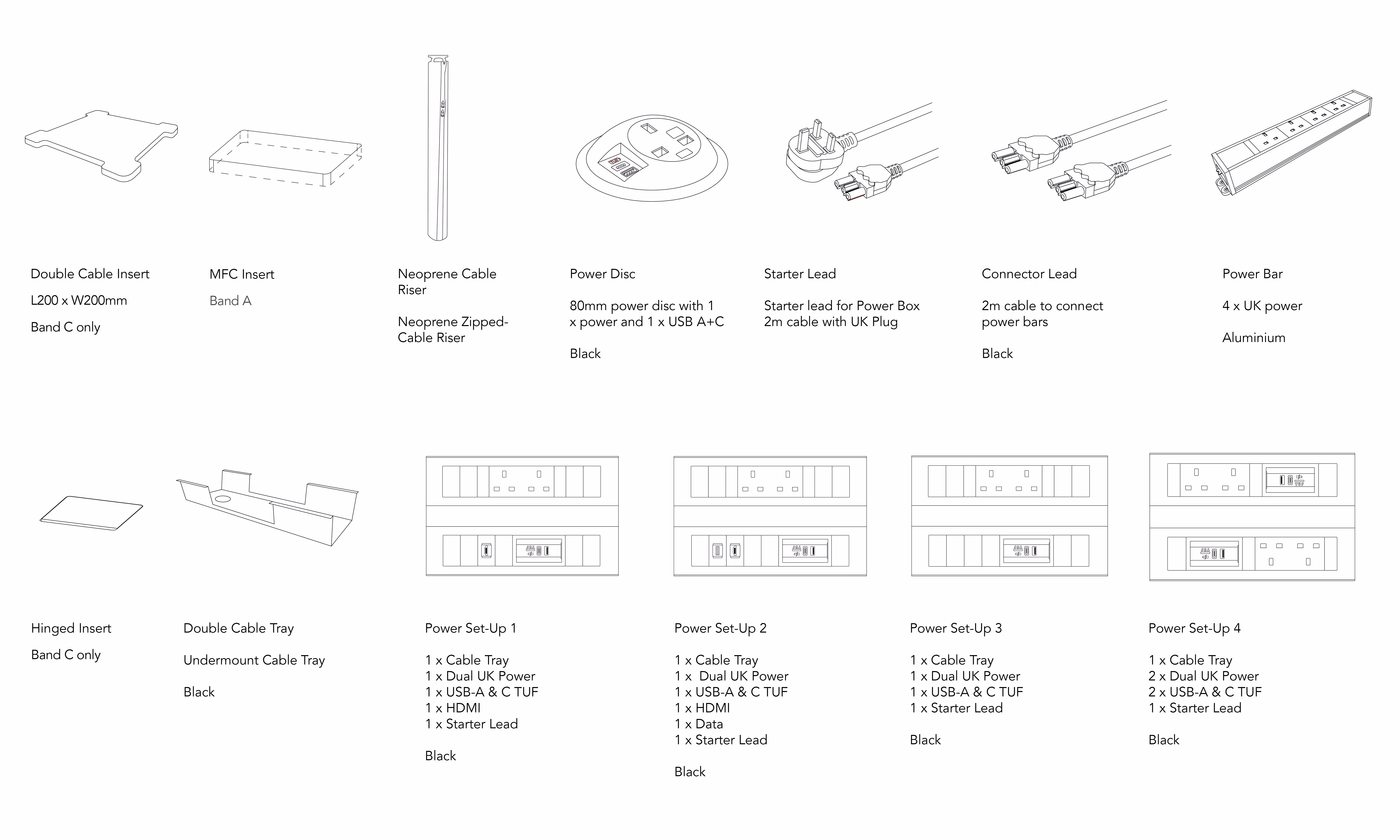 Double Cable Insert

L200 x W200mm

Band C only

MFC Insert

Band A

Neoprene Cable Riser

Neoprene Zipped-Cable Riser

Power Disc

80mm power disc with 1 x power and 1 x USB A+C

Black

Starter Lead

Starter lead for Power Box 2m cable with UK Plug

Connector Lead

2m cable to connect power bars

Black

Power Bar

4 x UK power

Aluminium

Hinged Insert

Band C only

Double Cable Tray

Undermount Cable Tray

Black

Power Set-Up 1

1 x Cable Tray
1 x Dual UK Power
1 x USB-A & C TUF
1 x HDMI
1 x Starter Lead

Black

Power Set-Up 2

1 x Cable Tray
1 x Dual UK Power
1 x USB-A & C TUF
1 x HDMI
1 x Data
1 x Starter Lead

Black

Power Set-Up 3

1 x Cable Tray
1 x Dual UK Power
1 x USB-A & C TUF
1 x Starter Lead

Black

Power Set-Up 4

1 x Cable Tray
2 x Dual UK Power
2 x USB-A & C TUF
1 x Starter Lead

Black