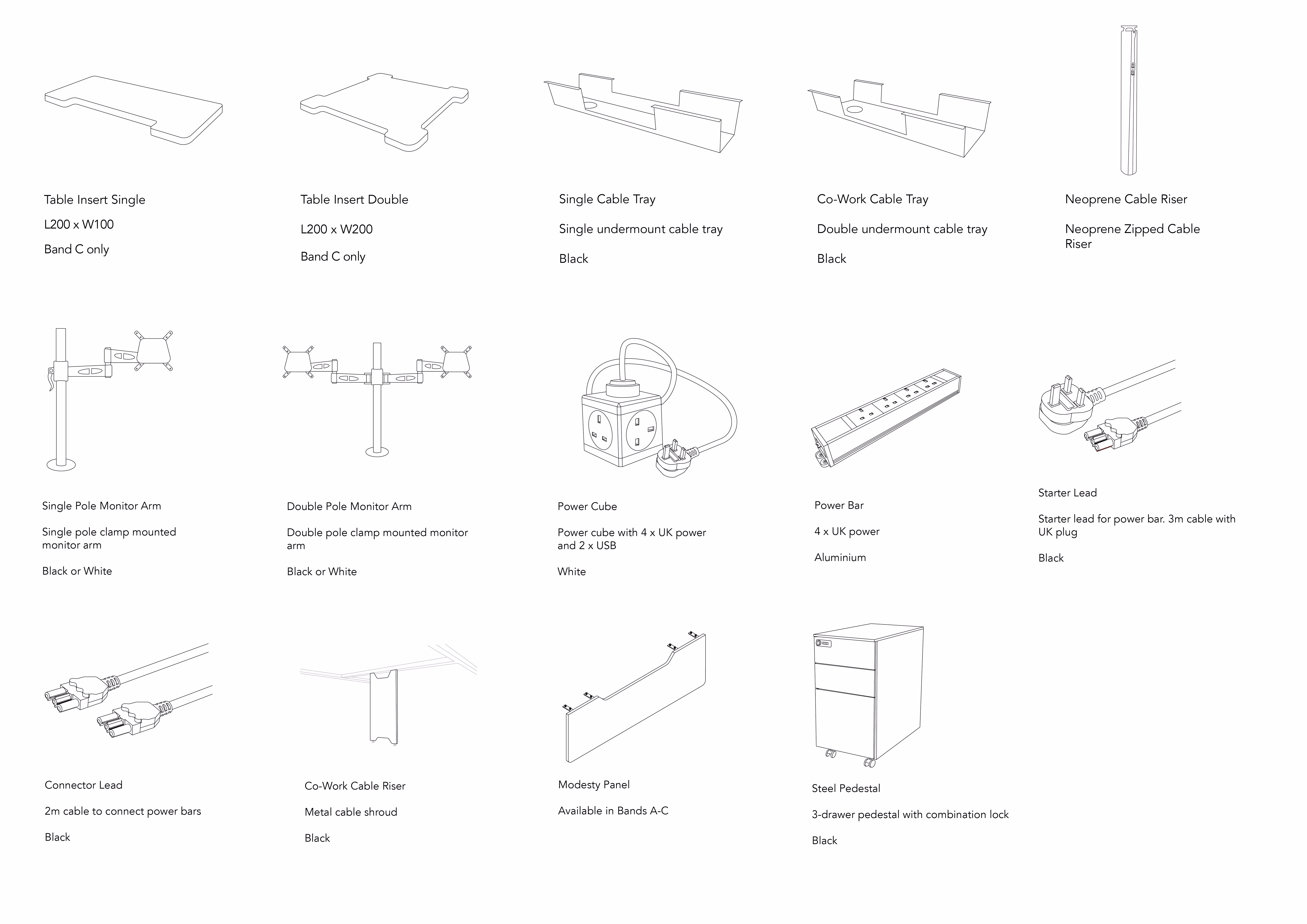 Table Insert Single

L200 x W100

Band C only

Table Insert Double

L200 x W200

Band C only

Single Cable Tray

Single undermount cable tray

Black

Co-Work Cable Tray

Double undermount cable tray

Black

Neoprene Cable Riser

Neoprene Zipped Cable Riser

Single Pole Monitor Arm

Single pole clamp mounted monitor arm

Black or White

Double Pole Monitor Arm

Double pole clamp mounted monitor arm

Black or White

Power Cube

Power cube with 4 x UK power and 2 x USB

White

Power Bar

4 x UK power

Aluminium

Starter Lead

Starter lead for power bar. 3m cable with UK plug

Black

Connector Lead

2m cable to connect power bars

Black

Co-Work Cable Riser

Metal cable shroud

Black

Modesty Panel

Available in Bands A-C

Steel Pedestal

3-drawer pedestal with combination lock

Black