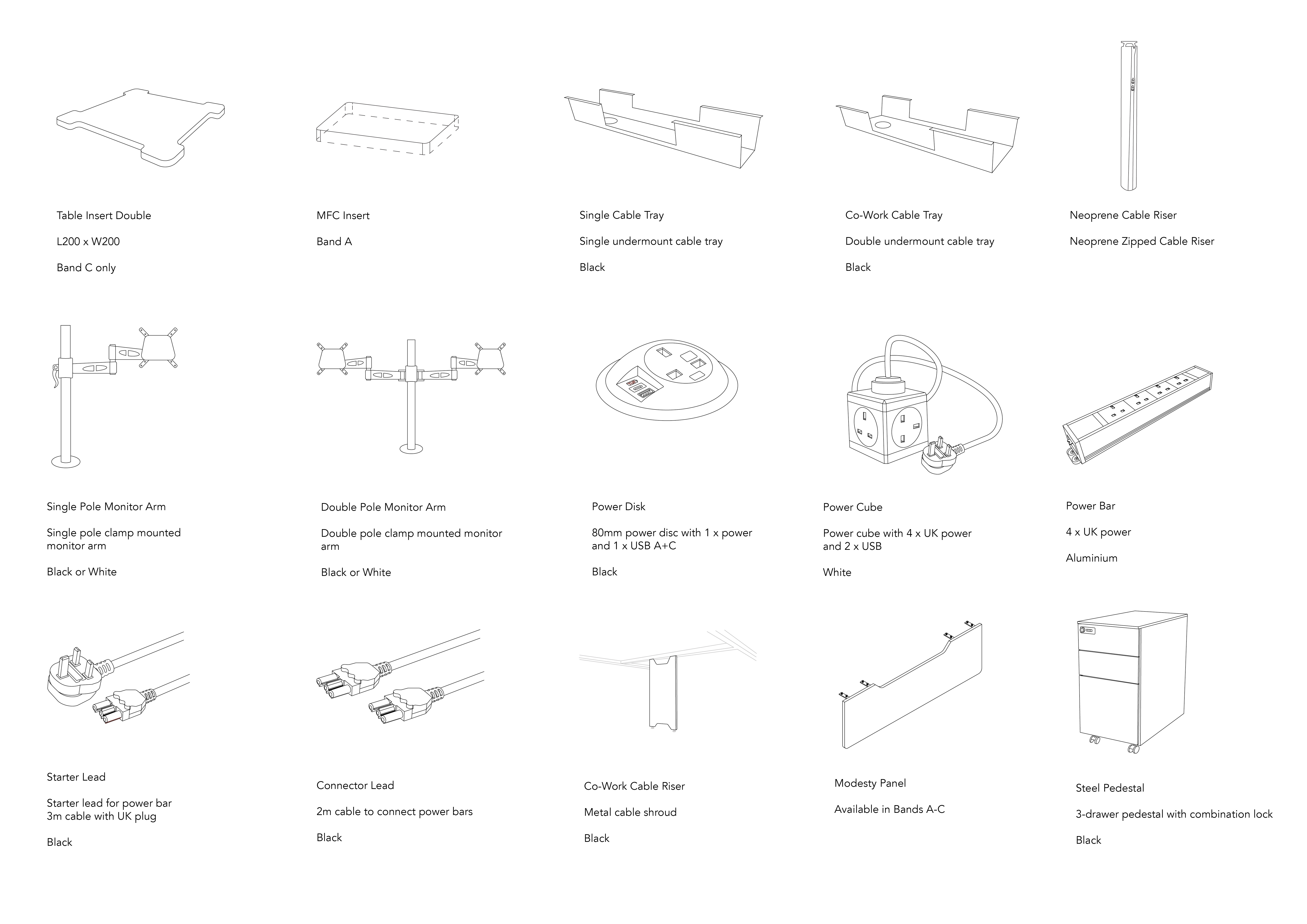 Table Insert Double

L200 x W200

Band C only

MFC Insert

Band A

Single Cable Tray

Single undermount cable tray

Black

Co-Work Cable Tray

Double undermount cable tray

Black

Neoprene Cable Riser

Neoprene Zipped Cable Riser

Single Pole Monitor Arm

Single pole clamp mounted monitor arm

Black or White

Double Pole Monitor Arm

Double pole clamp mounted monitor arm

Black or White

Power Disk

80mm power disc with 1 x power and 1 x USB A+C

Black

Power Cube

Power cube with 4 x UK power and 2 x USB

White

Power Bar

4 x UK power

Aluminium

Starter Lead

Starter lead for power bar 3m cable with UK plug

Black

Connector Lead

2m cable to connect power bars

Black

Co-Work Cable Riser

Metal cable shroud

Black

Modesty Panel

Available in Bands A-C

Steel Pedestal

3-drawer pedestal with combination lock

Black