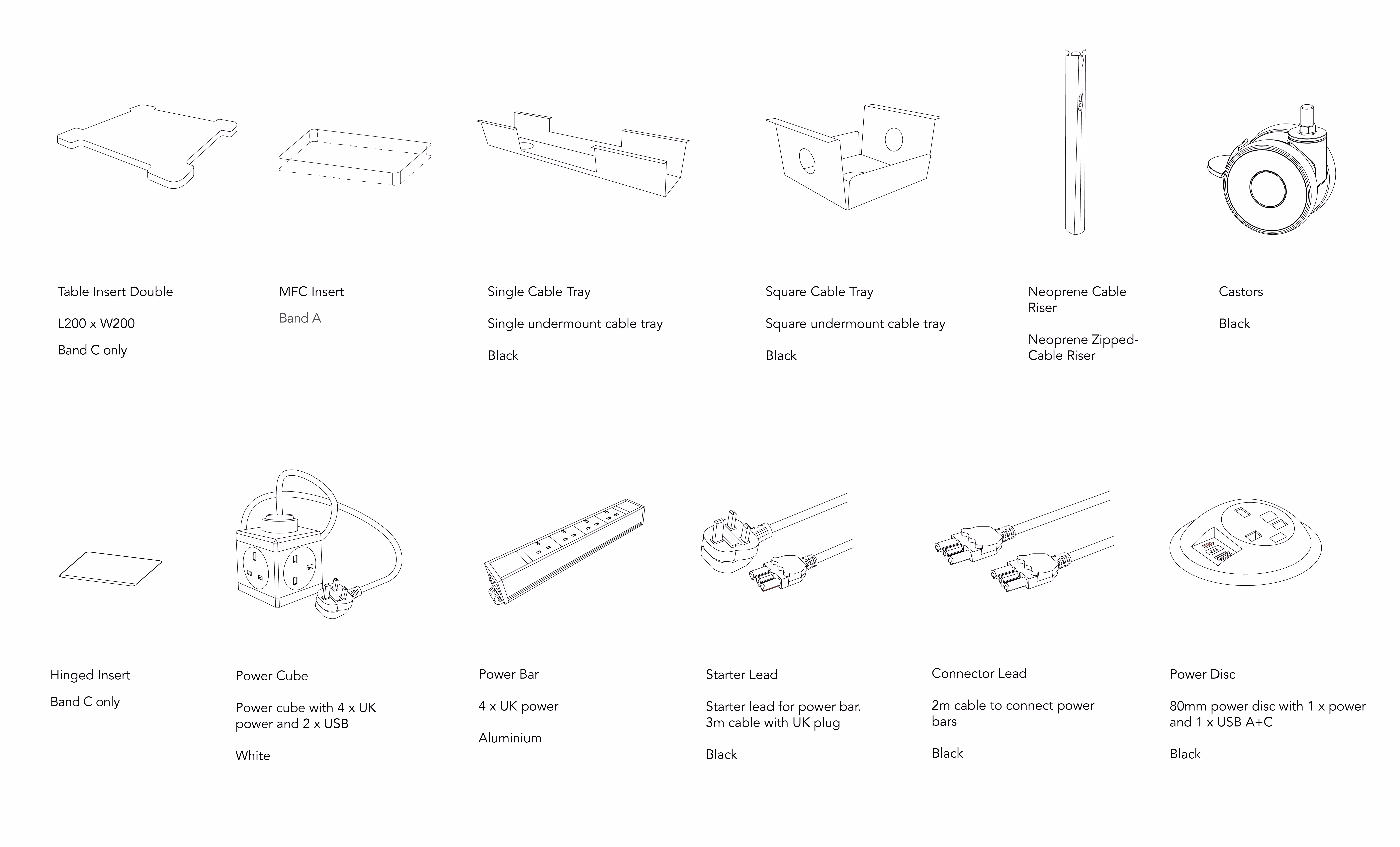 Table Insert Double

L200 x W200

Band C only

MFC Insert

Band A

Single Cable Tray

Single undermount cable tray

Black

Square Cable Tray

Square undermount cable tray

Black

Neoprene Cable Riser

Neoprene Zipped-Cable Riser

Castors

Black

Hinged Insert

Band C only

Power Cube

Power cube with 4 x UK power and 2 x USB

White

Power Bar

4 x UK power

Aluminium

Starter Lead

Starter lead for power bar. 3m cable with UK plug

Black

Connector Lead

2m cable to connect power bars

Black

Power Disc

80mm power disc with 1 x power and 1 x USB A+C

Black