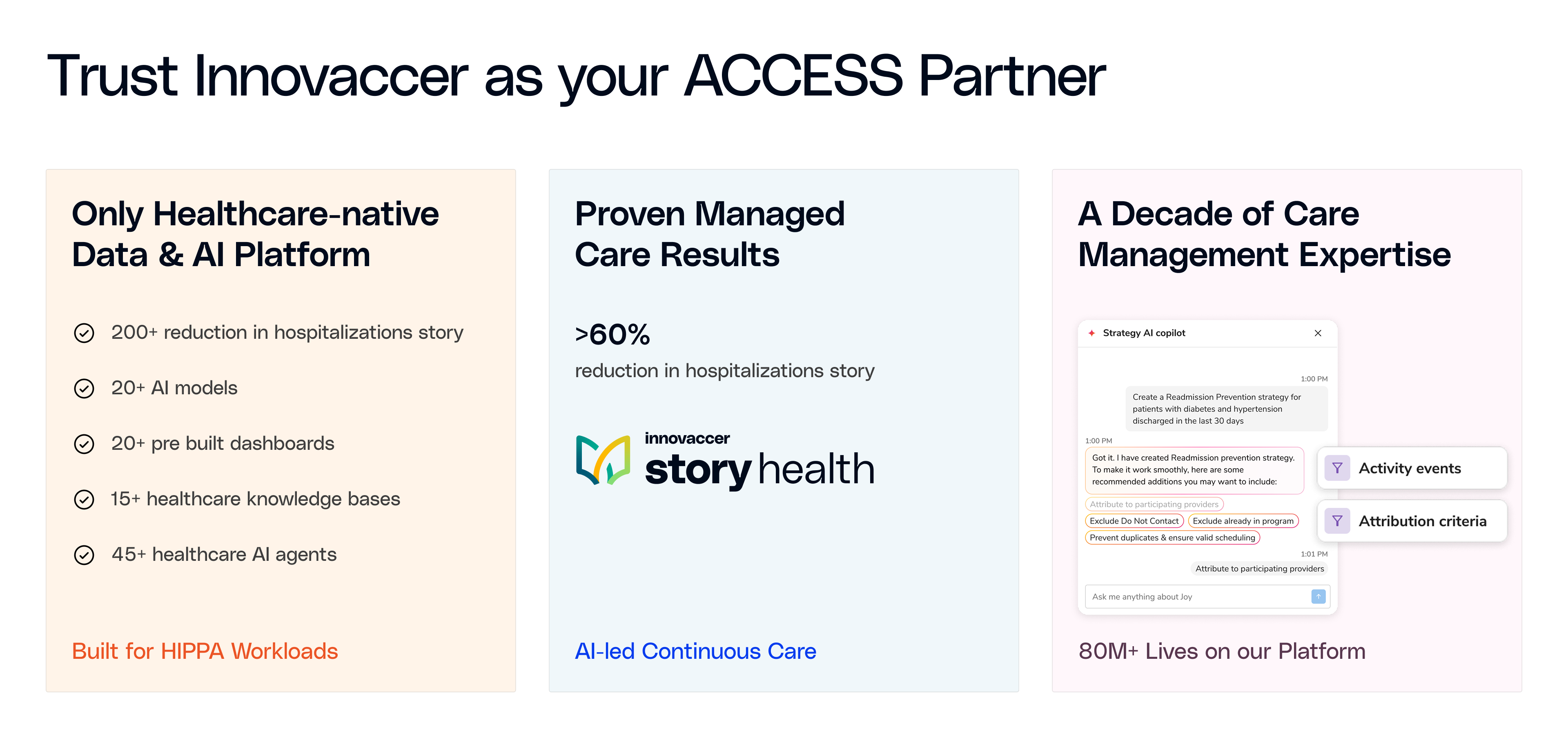 Trust Innovaccer as your ACCESS Partner

Only Healthcare-native Data & AI Platform

200+ reduction in hospitalizations story

20+ AI models

20+ pre built dashboards

15+ healthcare knowledge bases

45+ healthcare AI agents

Built for HIPPA Workloads

Proven Managed Care Results

>60%

reduction in hospitalizations story

innovaccer

story health

AI-led Continuous Care

A Decade of Care Management Expertise

Strategy AI copilot

1:00 PM

Create a Readmission Prevention strategy for patients with diabetes and hypertension discharged in the last 30 days

1:00 PM

Got it. I have created Readmission prevention strategy. To make it work smoothly, here are some recommended additions you may want to include:

Attribute to participating providers

Exclude Do Not Contact

Exclude already in program

Prevent duplicates & ensure valid scheduling

1:01 PM

Attribute to participating providers

Ask me anything about Joy

Activity events

Attribution criteria

80M+ Lives on our Platform