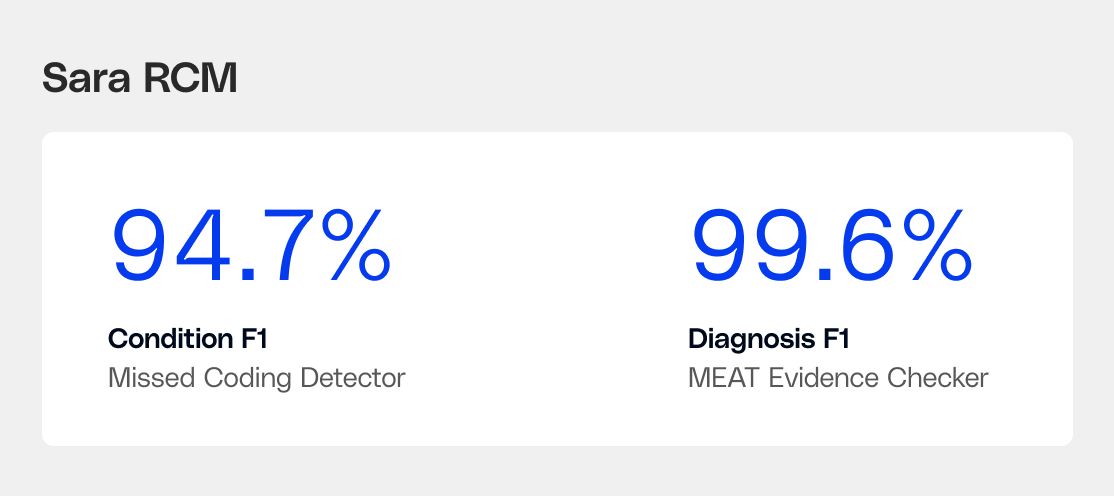 Sara RCM

94.7%

Condition F1

Missed Coding Detector

99.6%

Diagnosis F1

MEAT Evidence Checker