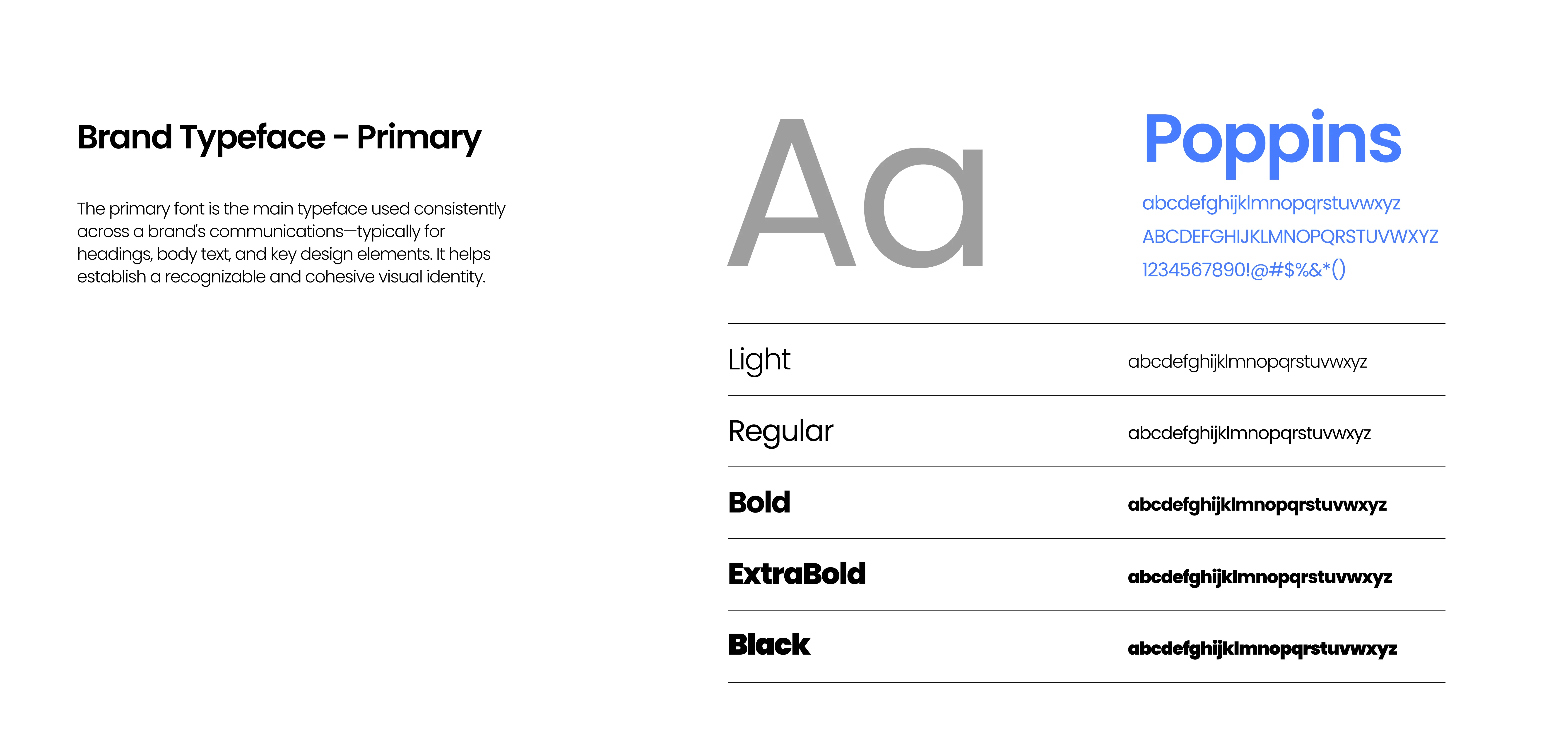 Brand Typeface - Primary

The primary font is the main typeface used consistently across a brand's communications—typically for headings, body text, and key design elements. It helps establish a recognizable and cohesive visual identity.

Aa

Poppins

abcdefghijklmnopqrstuvwxyz

ABCDEFGHIJKLMNOPQRSTUVWXYZ

1234567890!@#$%&*()

Light abcdefghijklmnopqrstuvwxyz

Regular abcdefghijklmnopqrstuvwxyz

Bold abcdefghijklmnopqrstuvwxyz

ExtraBold abcdefghijklmnopqrstuvwxyz

Black abcdefghijklmnopqrstuvwxyz