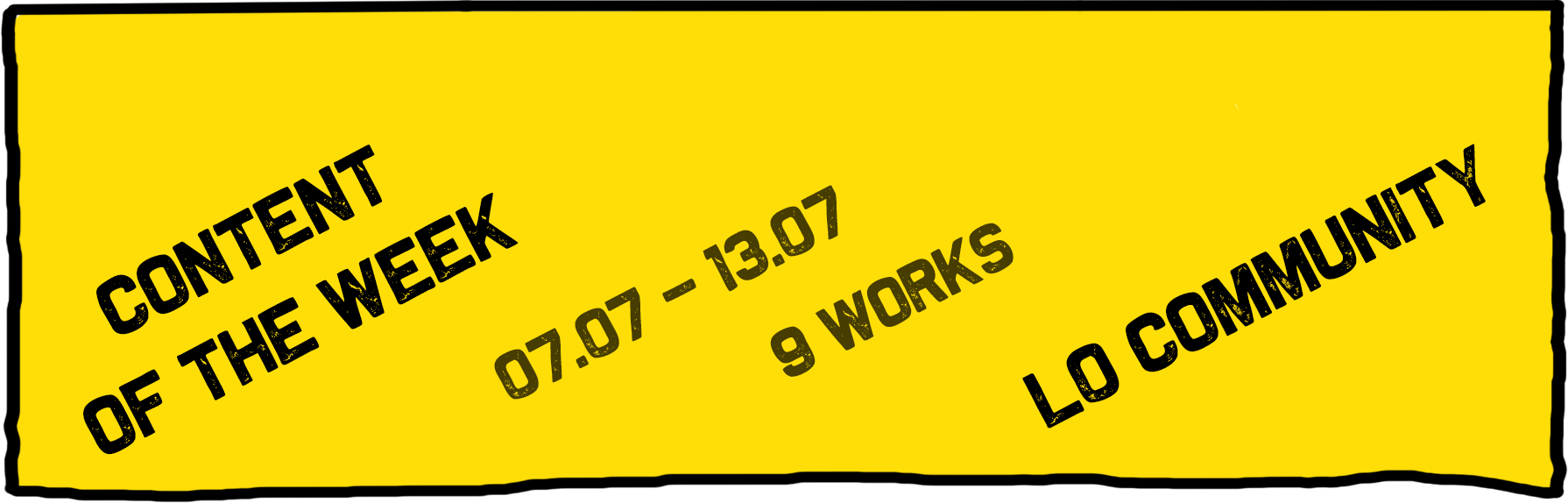 CONTENT
OF THE WEEK

07.07 - 13.07
9 WORKS

LO COMMUNITY