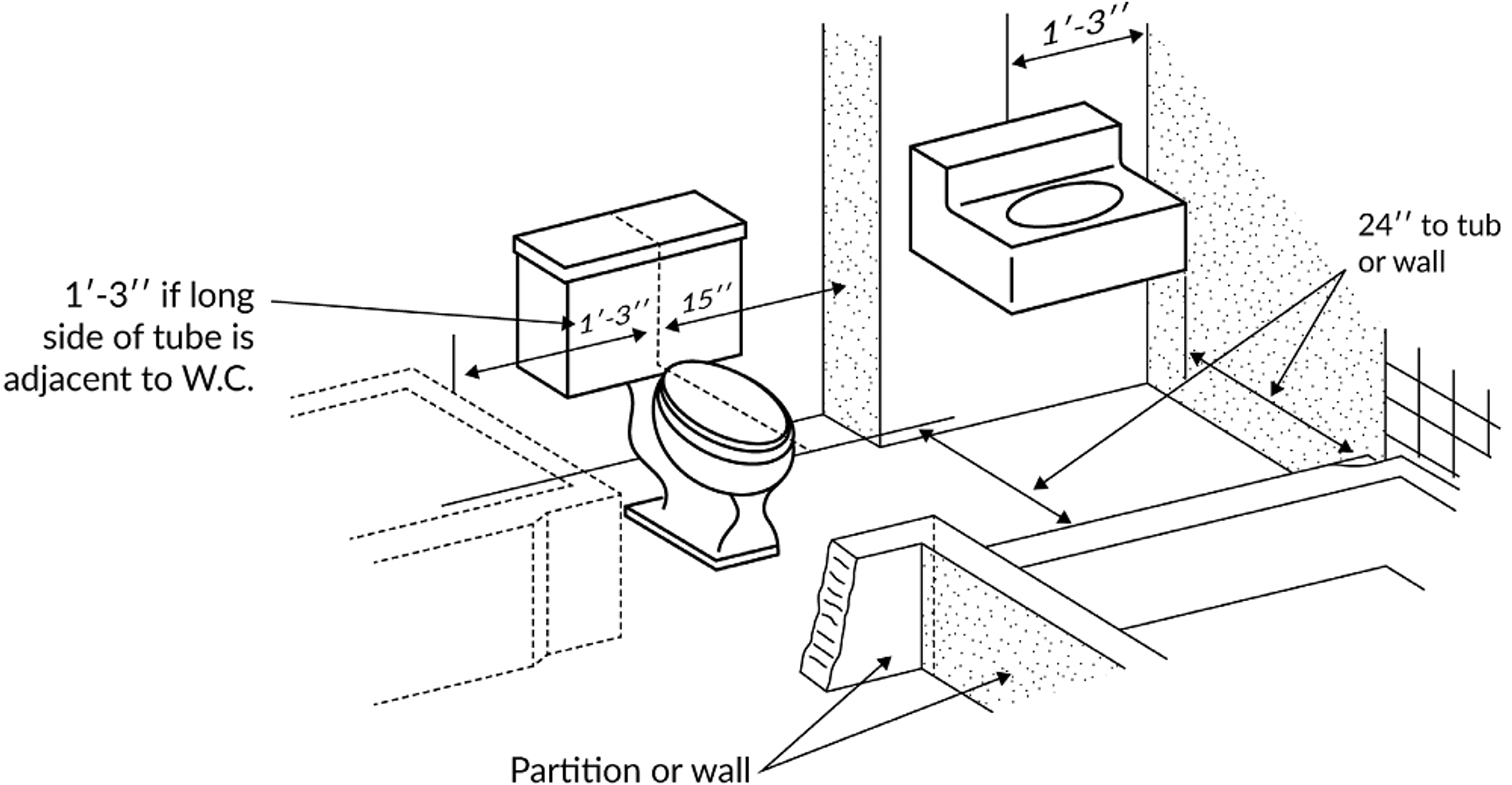 1′-3′′

24′′ to tub or wall

1′-3′′ if long side of tube is adjacent to W.C.

1′-3′′

15′′

Partition or wall