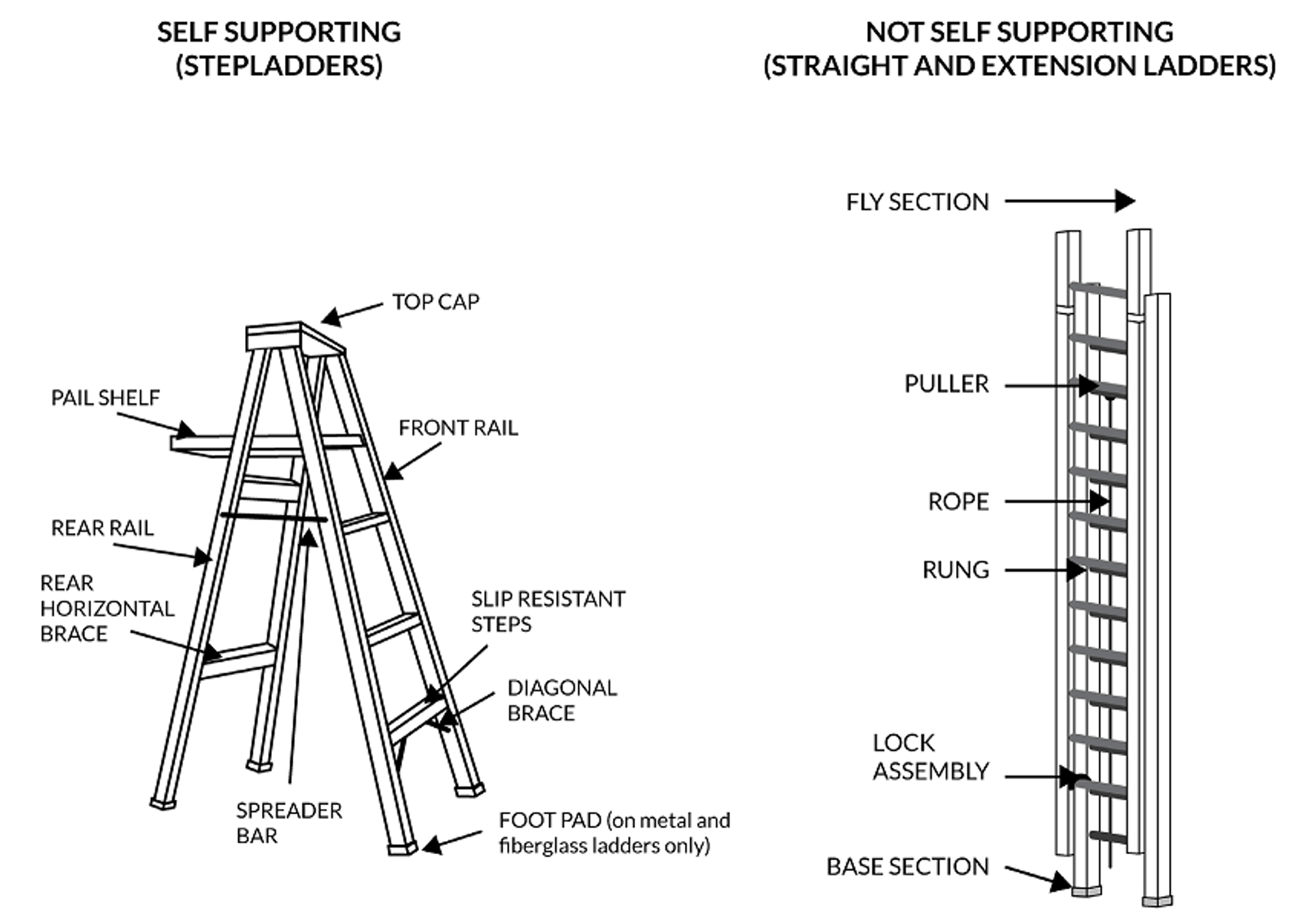 SELF SUPPORTING
(STEPLADDERS)

TOP CAP

PAIL SHELF

FRONT RAIL

REAR RAIL

REAR HORIZONTAL BRACE

SLIP RESISTANT STEPS

DIAGONAL BRACE

SPREADER BAR

FOOT PAD (on metal and fiberglass ladders only)

NOT SELF SUPPORTING
(STRAIGHT AND EXTENSION LADDERS)

FLY SECTION

PULLER

ROPE

RUNG

LOCK ASSEMBLY

BASE SECTION