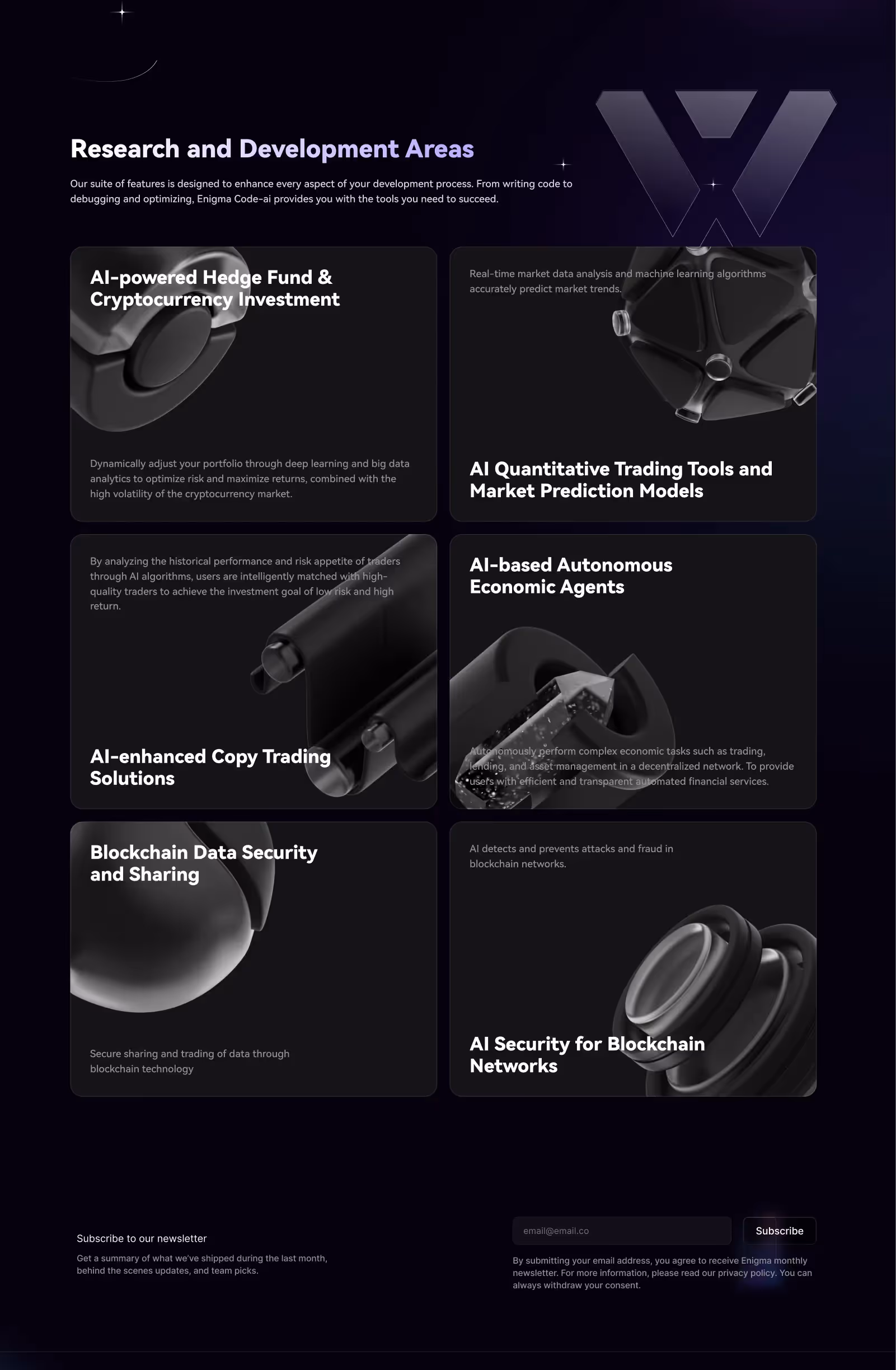 Research and Development Areas

Our suite of features is designed to enhance every aspect of your development process. From writing code to debugging and optimizing, Enigma Code-ai provides you with the tools you need to succeed.

AI-powered Hedge Fund & Cryptocurrency Investment

Dynamically adjust your portfolio through deep learning and big data analytics to optimize risk and maximize returns, combined with the high volatility of the cryptocurrency market.

Real-time market data analysis and machine learning algorithms accurately predict market trends.

AI Quantitative Trading Tools and Market Prediction Models

By analyzing the historical performance and risk appetite of traders through AI algorithms, users are intelligently matched with high-quality traders to achieve the investment goal of low risk and high return.

AI-enhanced Copy Trading Solutions

AI-based Autonomous Economic Agents

Autonomously perform complex economic tasks such as trading, lending, and asset management in a decentralized network. To provide users with efficient and transparent automated financial services.

Blockchain Data Security and Sharing

Secure sharing and trading of data through blockchain technology

AI detects and prevents attacks and fraud in blockchain networks.

AI Security for Blockchain Networks

Subscribe to our newsletter

Get a summary of what we've shipped during the last month, behind the scenes updates, and team picks.

email@email.co

Subscribe

By submitting your email address, you agree to receive Enigma monthly newsletter. For more information, please read our privacy policy. You can always withdraw your consent.