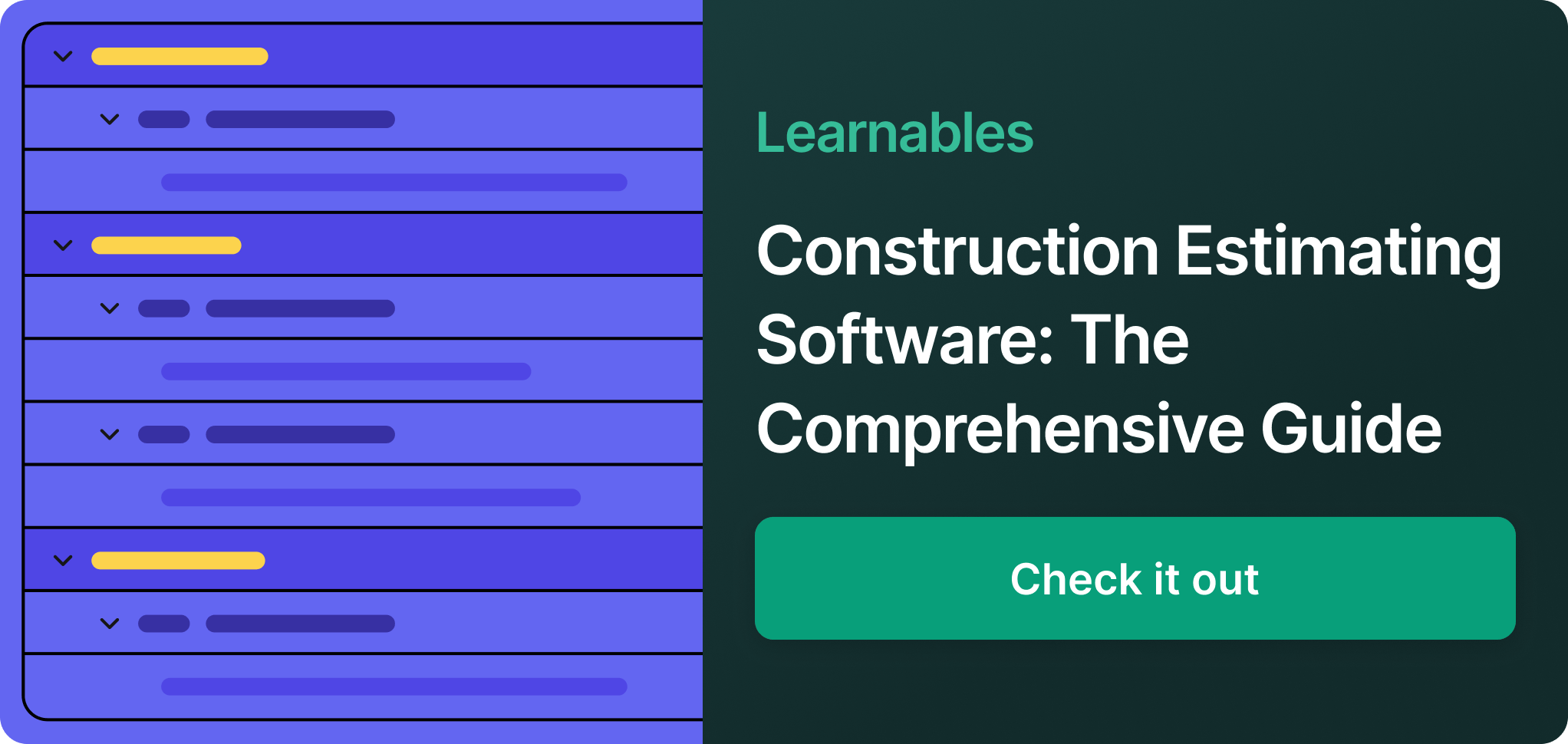 Learnables

Construction Estimating Software: The Comprehensive Guide

Check it out