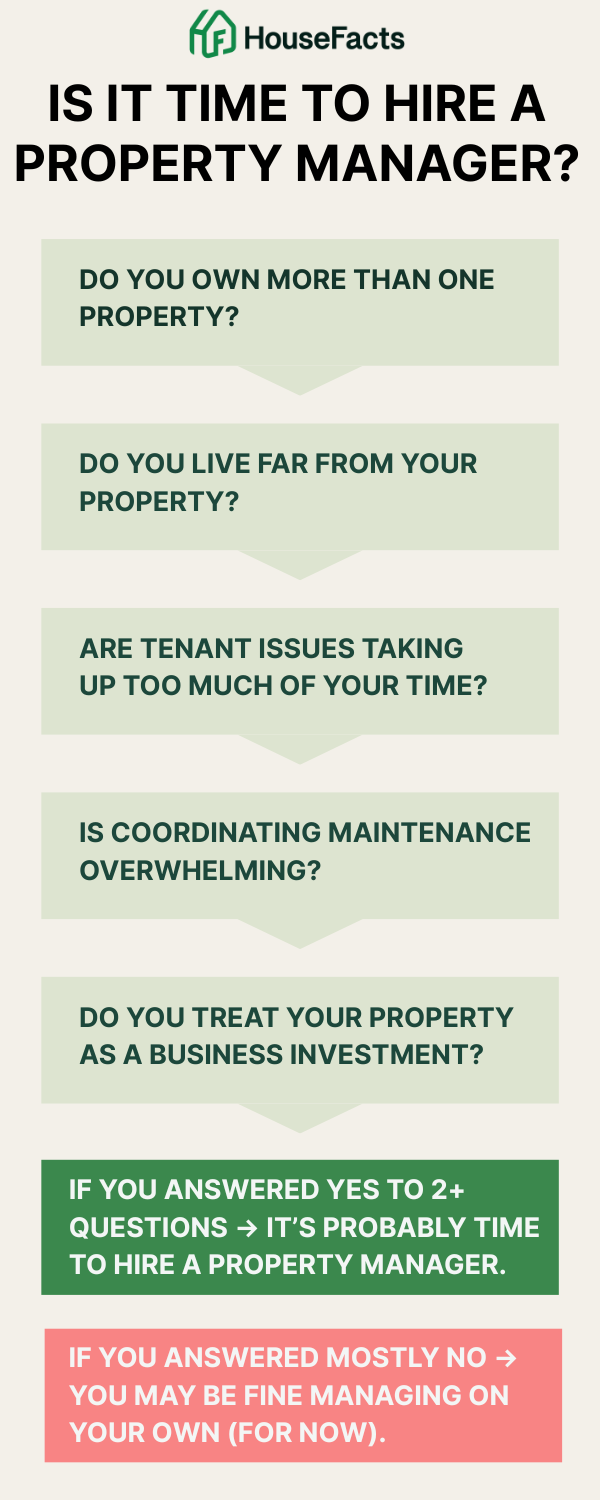 HouseFacts

IS IT TIME TO HIRE A PROPERTY MANAGER?

DO YOU OWN MORE THAN ONE PROPERTY?

DO YOU LIVE FAR FROM YOUR PROPERTY?

ARE TENANT ISSUES TAKING UP TOO MUCH OF YOUR TIME?

IS COORDINATING MAINTENANCE OVERWHELMING?

DO YOU TREAT YOUR PROPERTY AS A BUSINESS INVESTMENT?

IF YOU ANSWERED YES TO 2+ QUESTIONS → IT'S PROBABLY TIME TO HIRE A PROPERTY MANAGER.

IF YOU ANSWERED MOSTLY NO → YOU MAY BE FINE MANAGING ON YOUR OWN (FOR NOW).