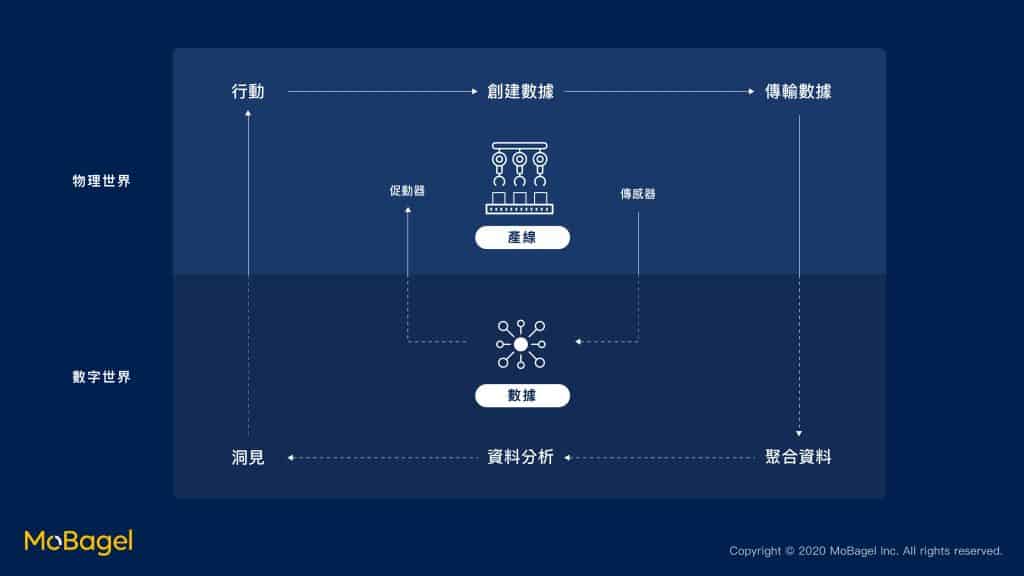 行動
創建數據
傳輸數據

物理世界

促動器
傳感器
產線

數字世界

數據

洞見
資料分析
聚合資料

MoBagel

Copyright © 2020 MoBagel Inc. All rights reserved.