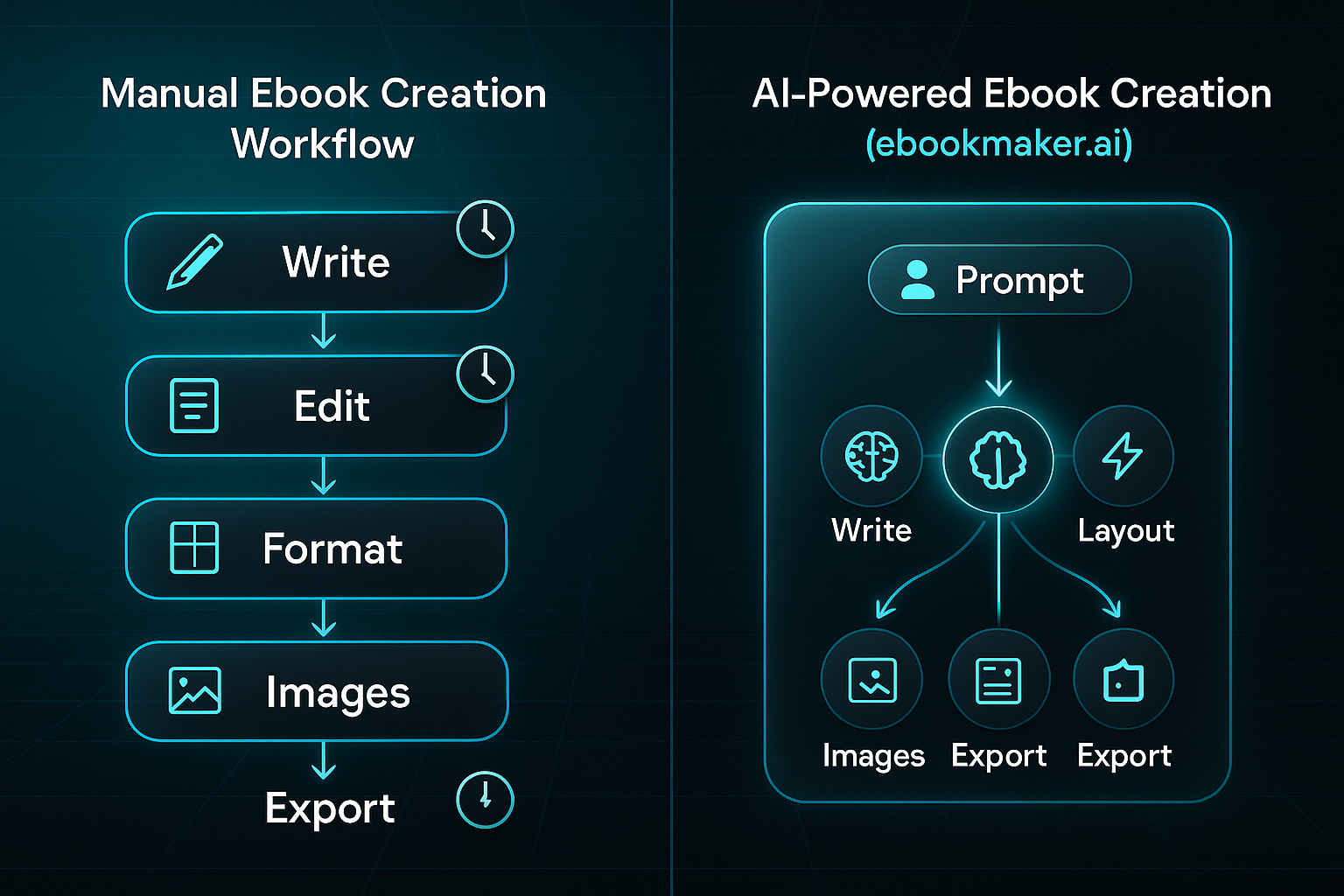 Manual Ebook Creation Workflow

Write

Edit

Format

Images

Export

AI-Powered Ebook Creation
(ebookmaker.ai)

Prompt

Write

Layout

Images

Export

Export