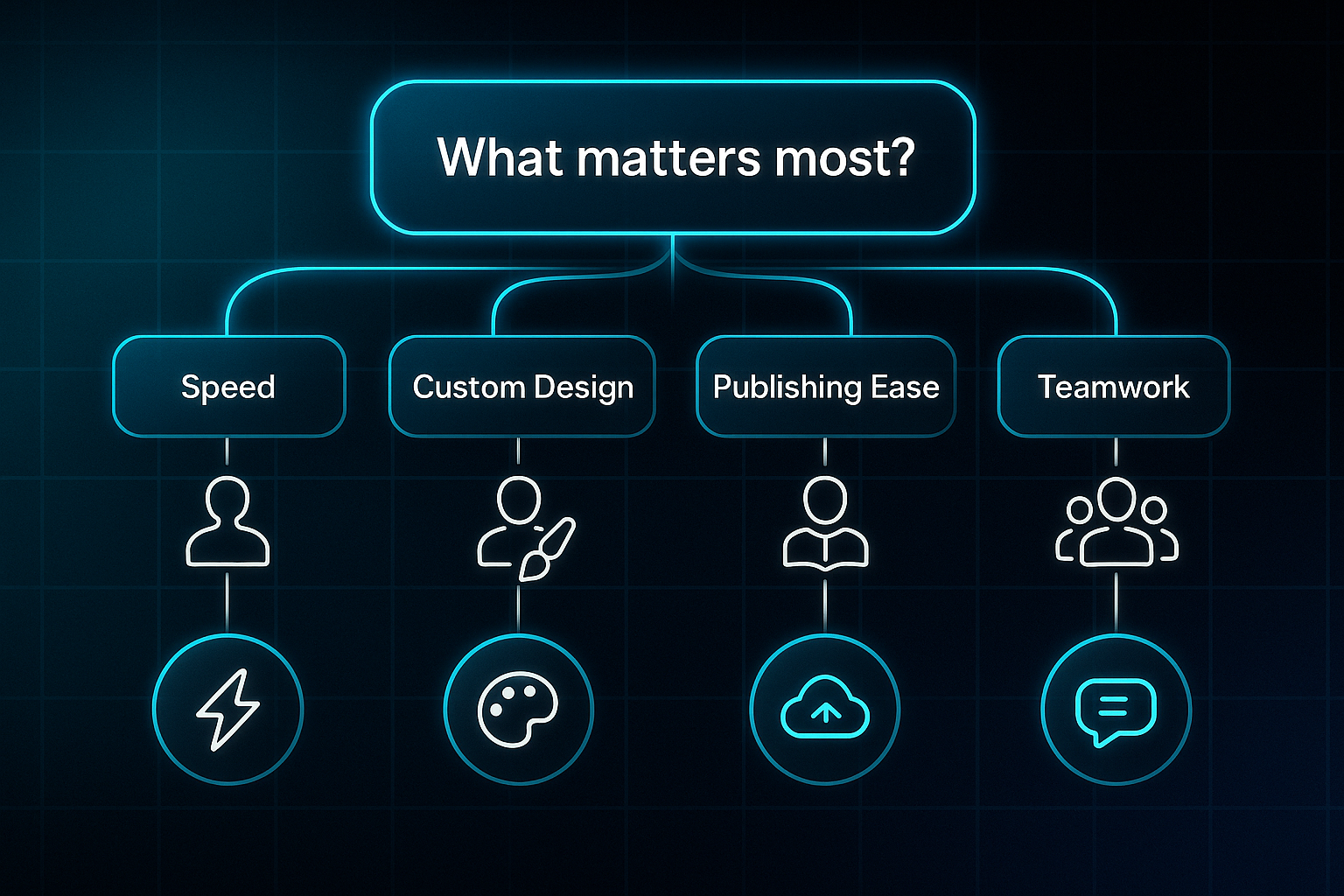 What matters most?

Speed

Custom Design

Publishing Ease

Teamwork