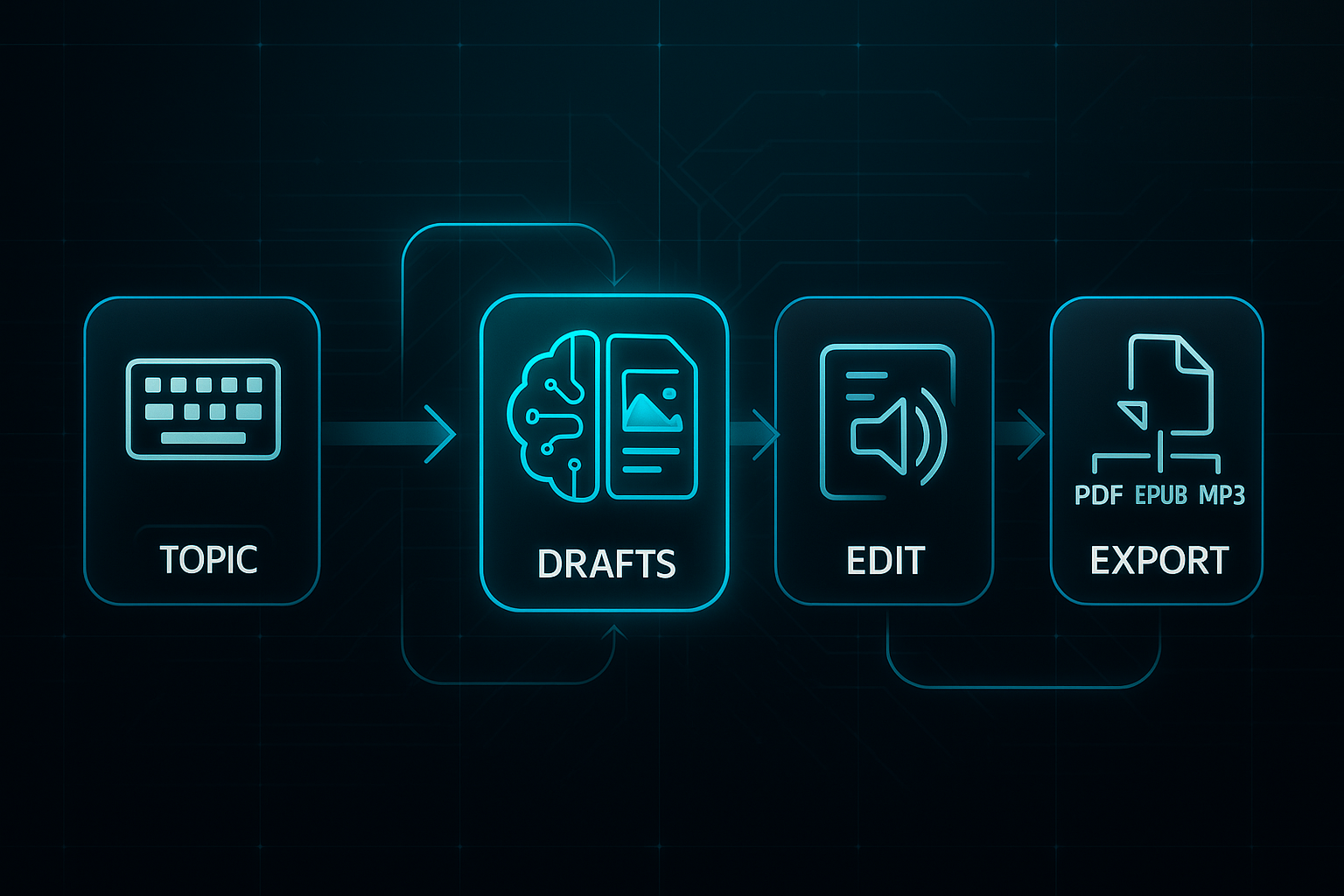 TOPIC

DRAFTS

EDIT

PDF EPUB MP3

EXPORT