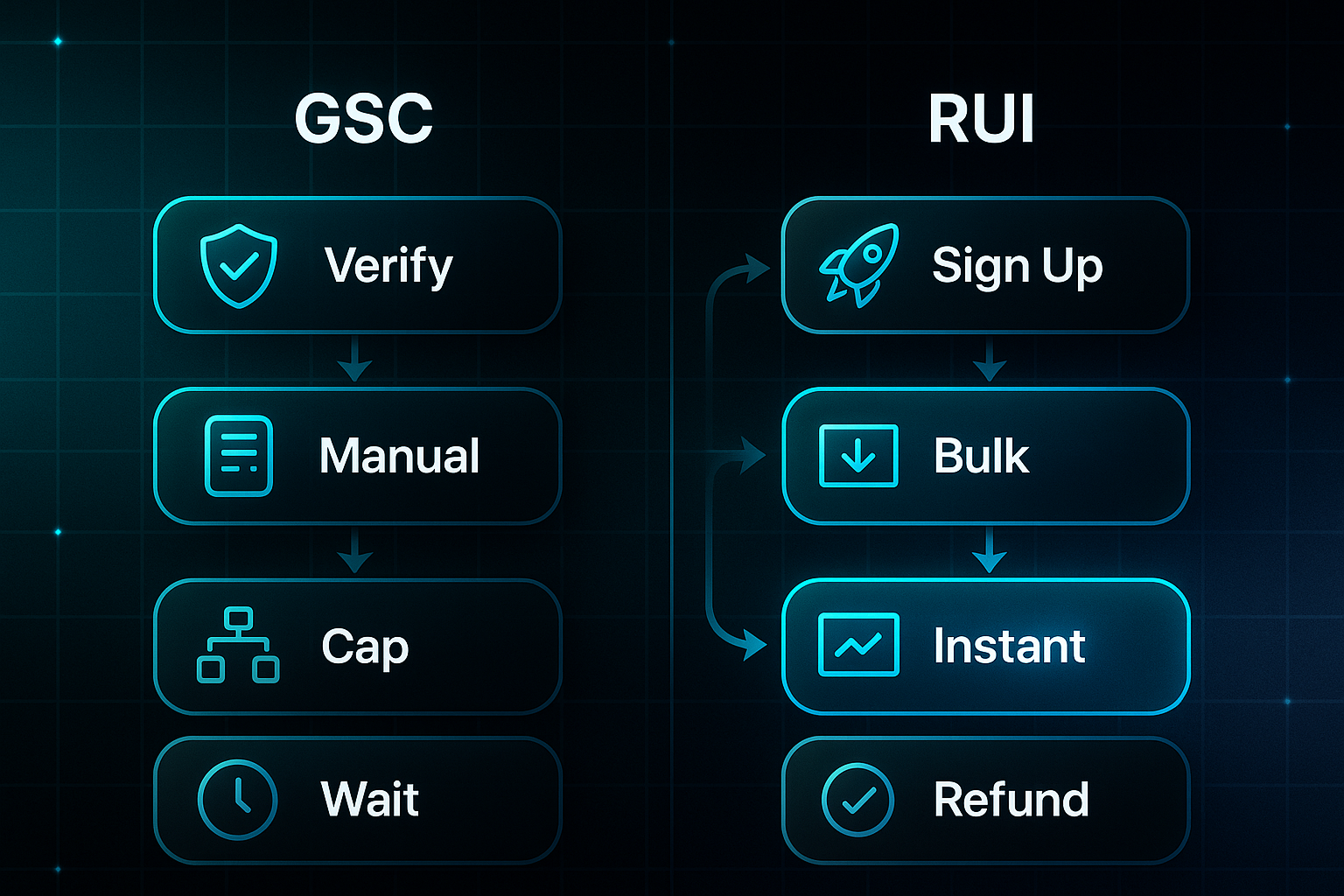 GSC

Verify

Manual

Cap

Wait

RUI

Sign Up

Bulk

Instant

Refund