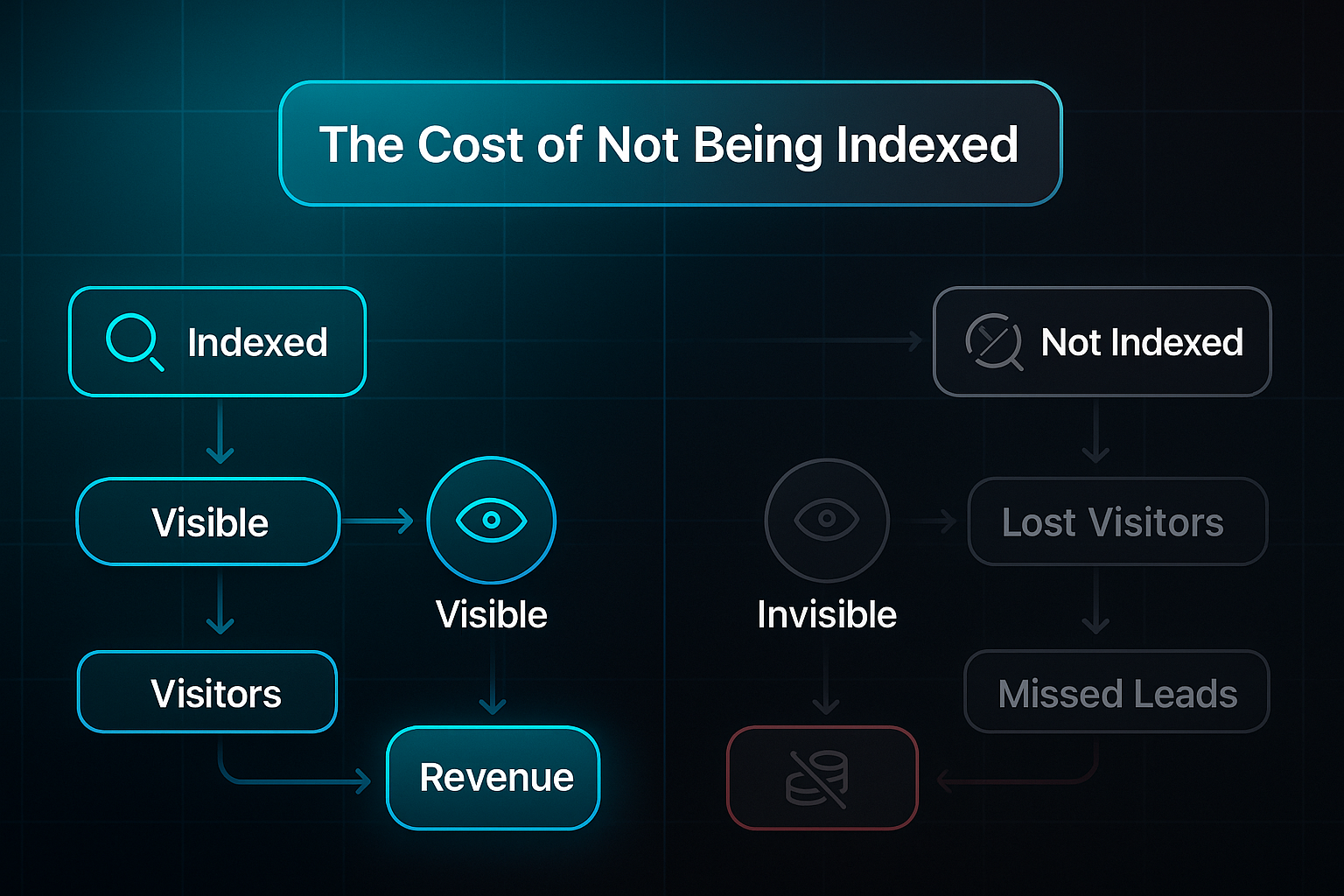 The Cost of Not Being Indexed

Indexed

Visible

Visible

Visitors

Revenue

Not Indexed

Invisible

Lost Visitors

Missed Leads