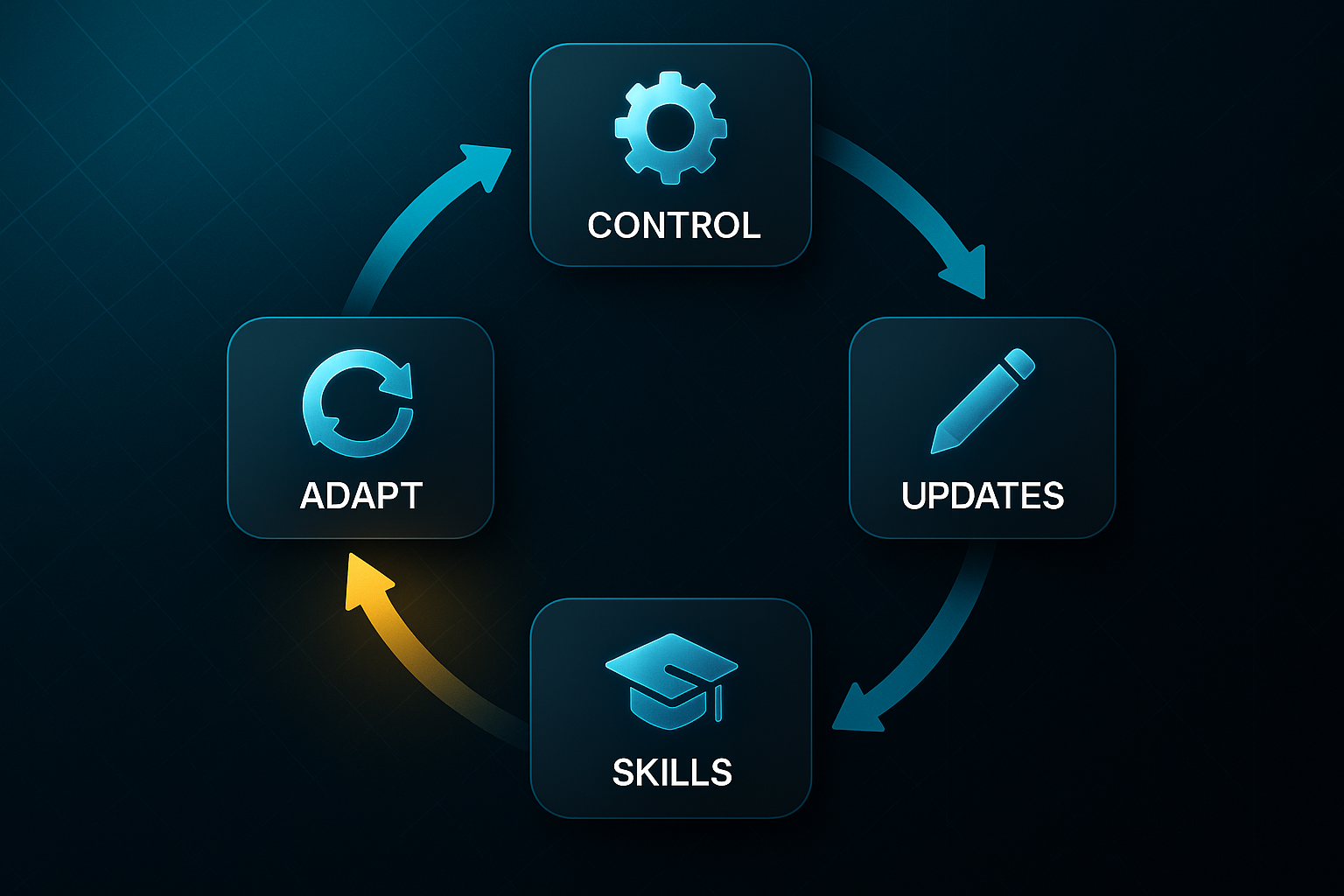 CONTROL

UPDATES

SKILLS

ADAPT