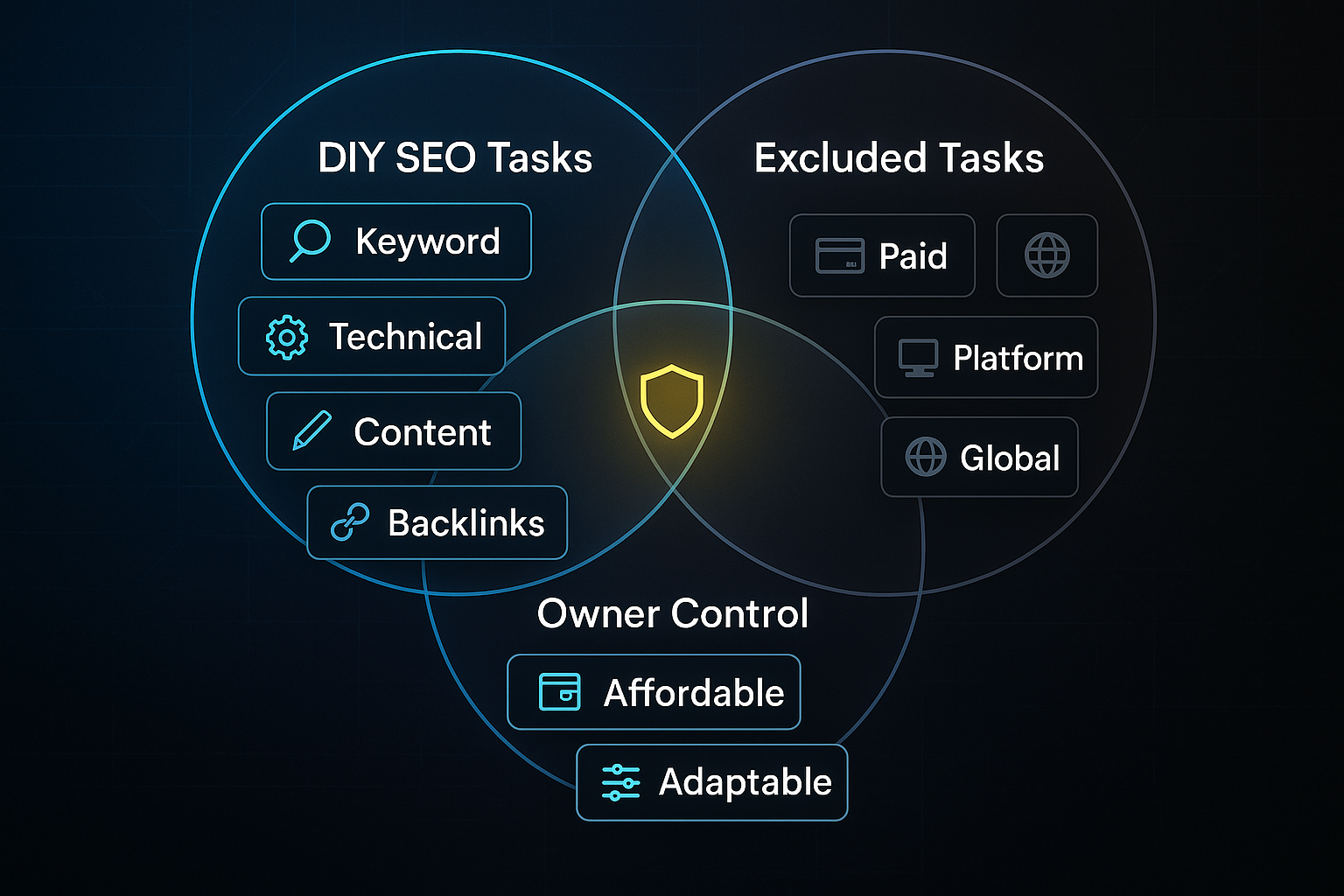 DIY SEO Tasks

Keyword

Technical

Content

Backlinks

Excluded Tasks

Paid

Platform

Global

Owner Control

Affordable

Adaptable