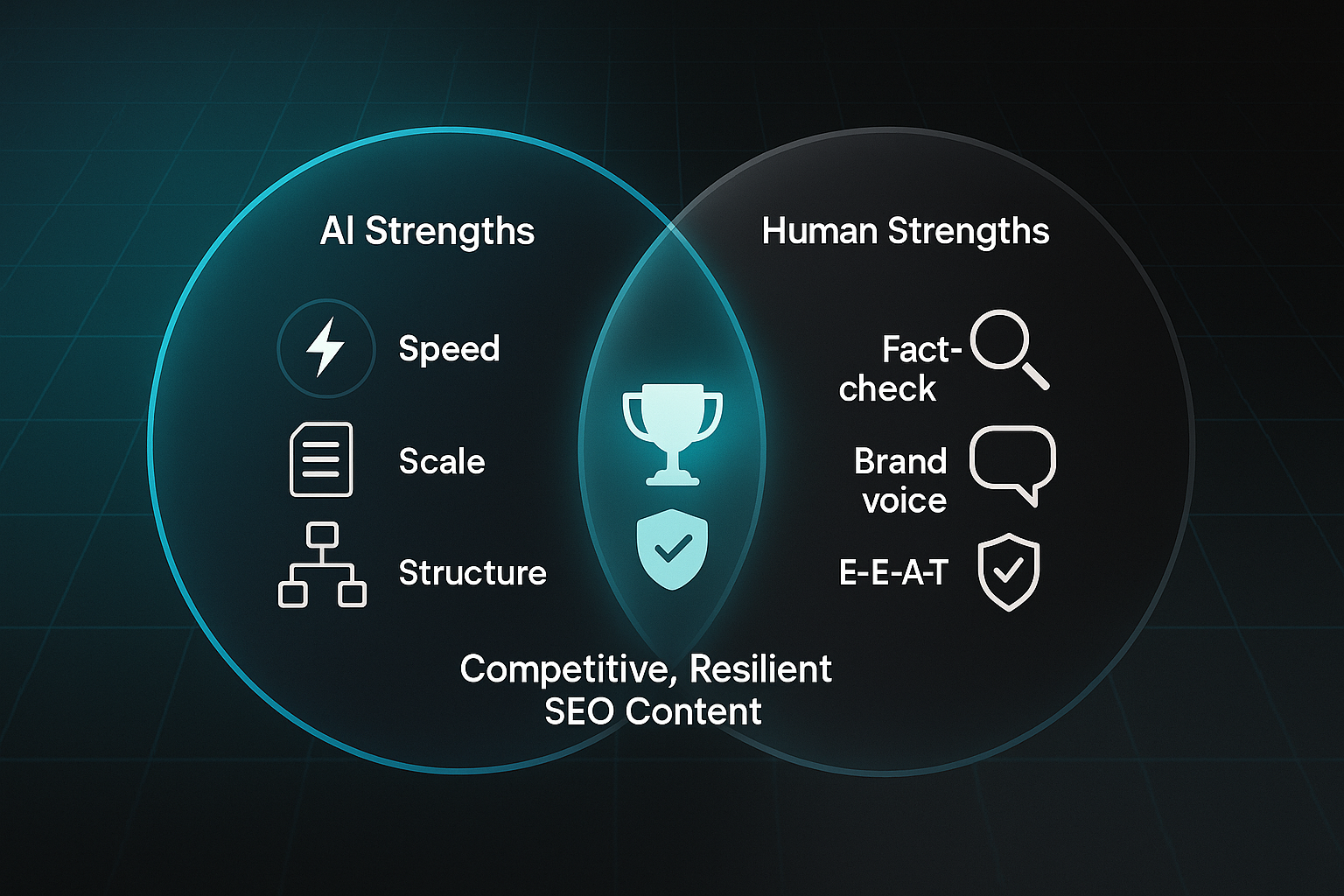 AI Strengths

Speed

Scale

Structure

Human Strengths

Fact-check

Brand voice

E-E-A-T

Competitive, Resilient SEO Content