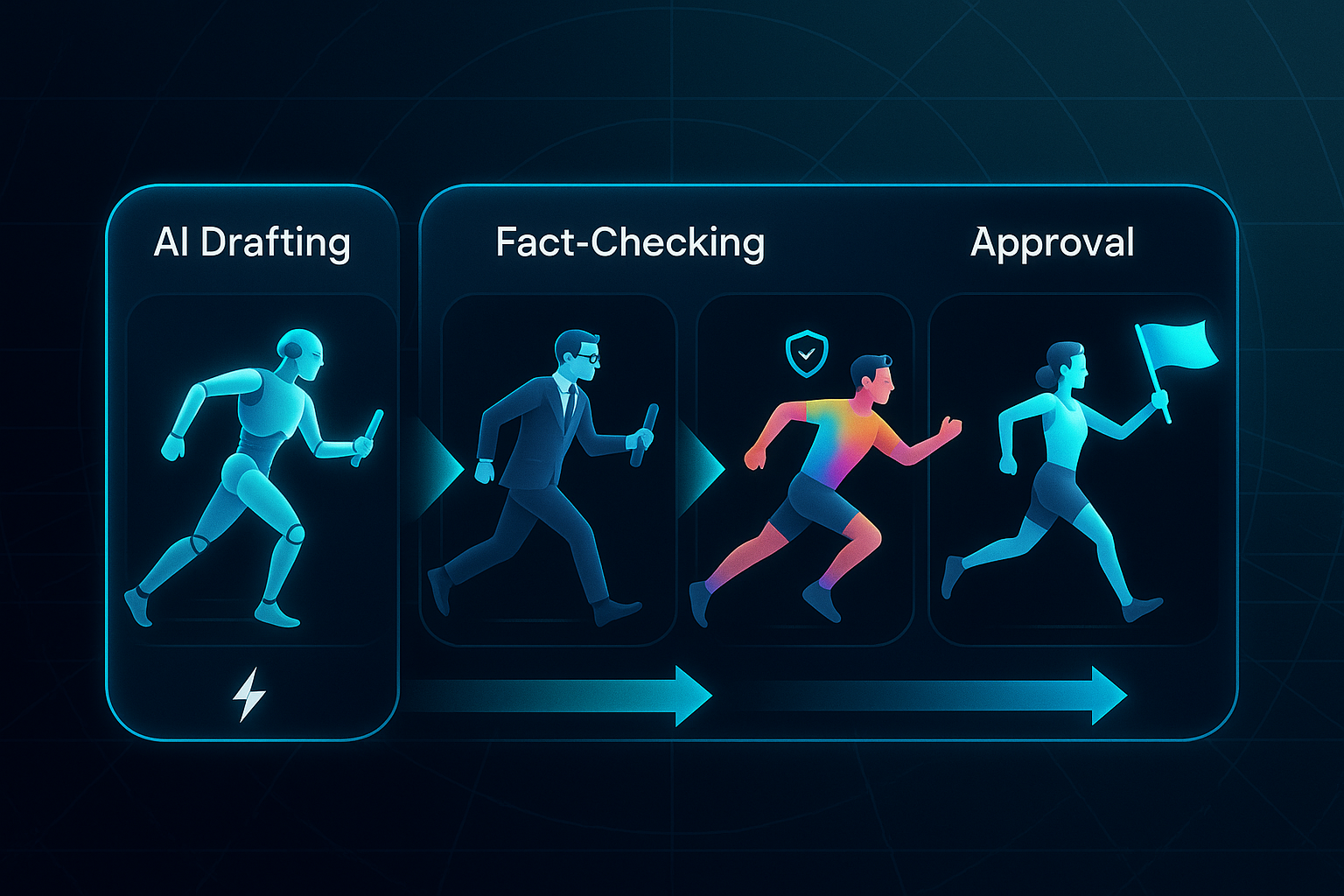 AI Drafting

Fact-Checking

Approval