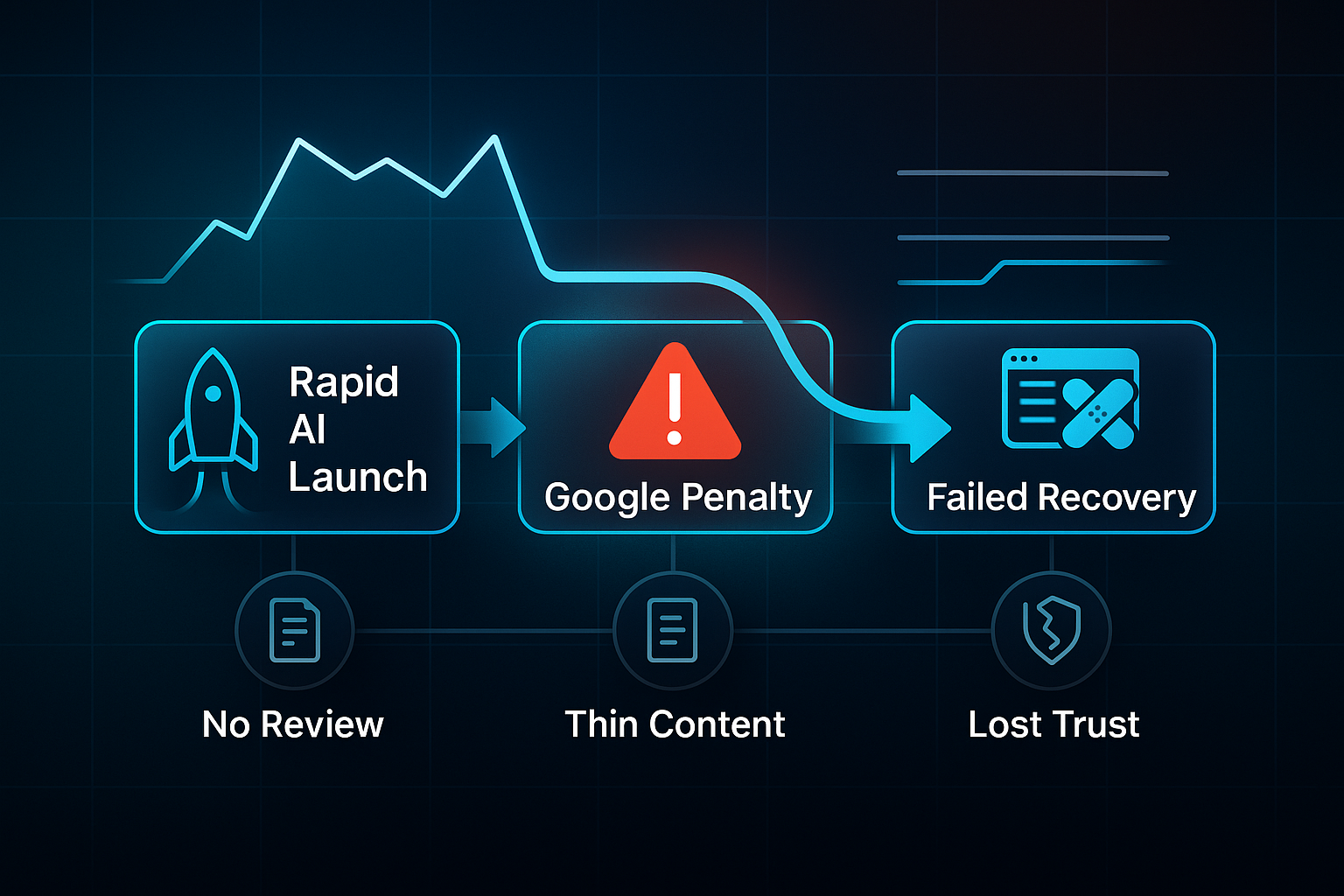 Rapid AI Launch

Google Penalty

Failed Recovery

No Review

Thin Content

Lost Trust