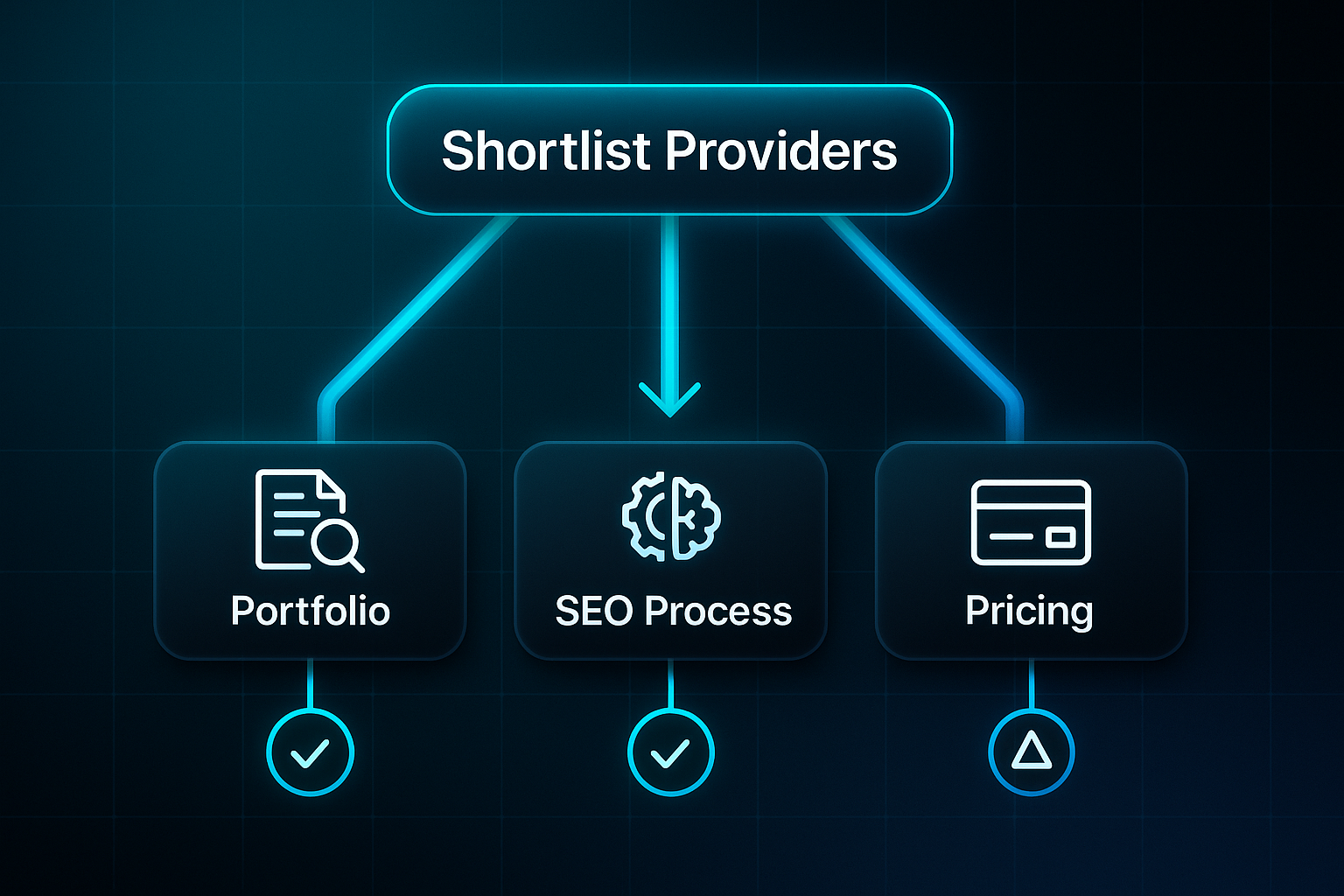 Shortlist Providers

Portfolio

SEO Process

Pricing