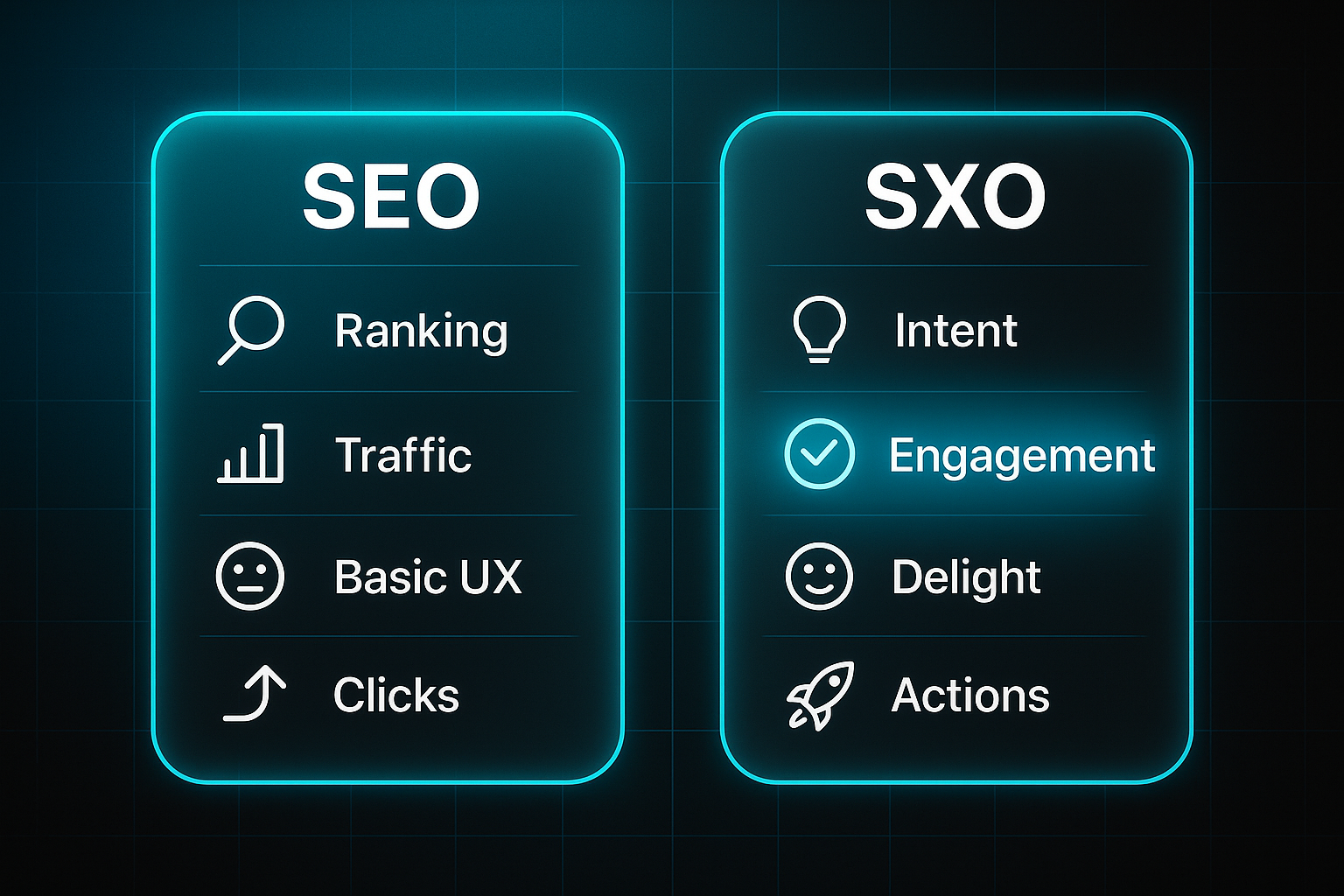 SEO

Ranking

Traffic

Basic UX

Clicks

SXO

Intent

Engagement

Delight

Actions