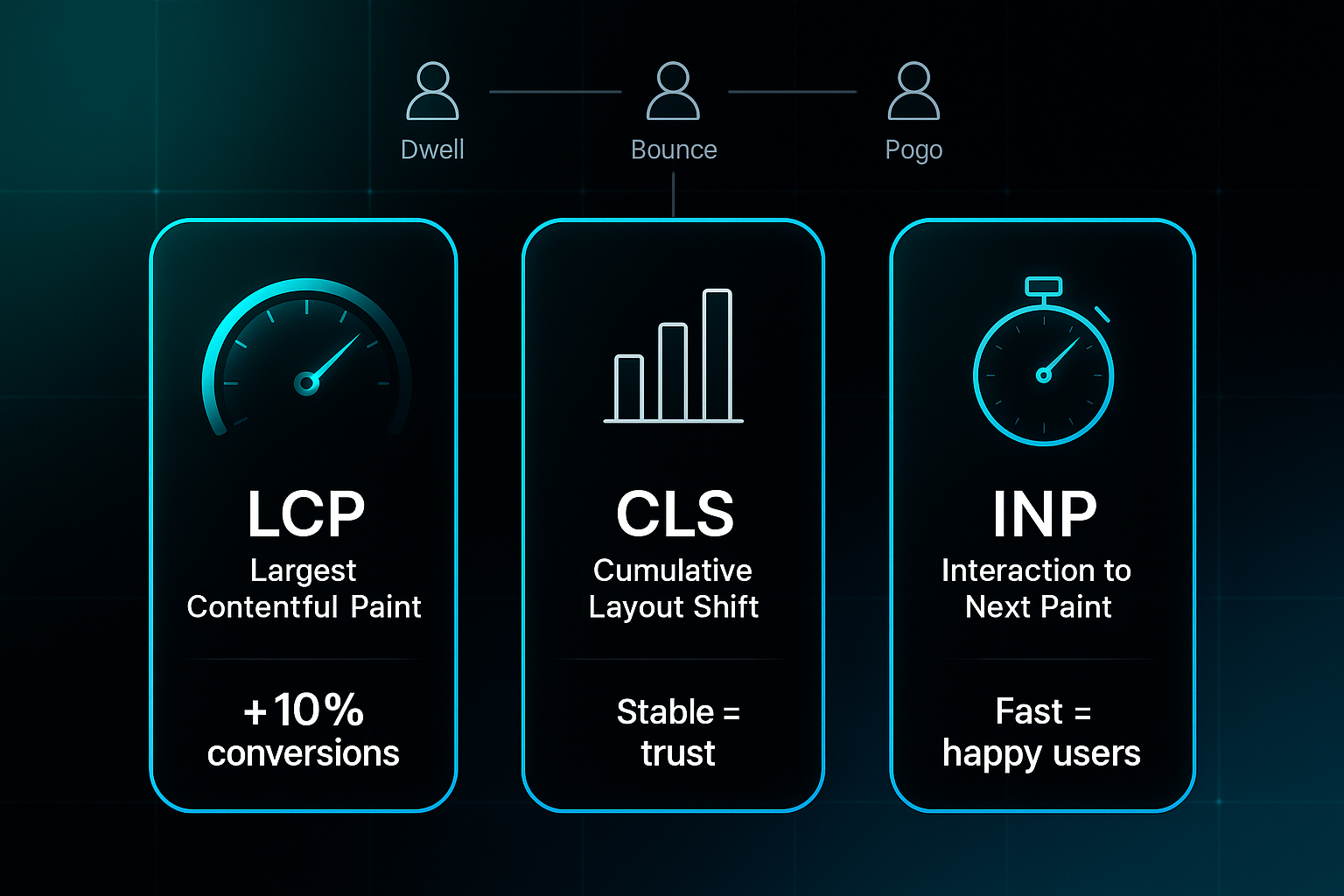 Dwell
Bounce
Pogo

LCP
Largest Contentful Paint

+10%
conversions

CLS
Cumulative Layout Shift

Stable =
trust

INP
Interaction to Next Paint

Fast =
happy users