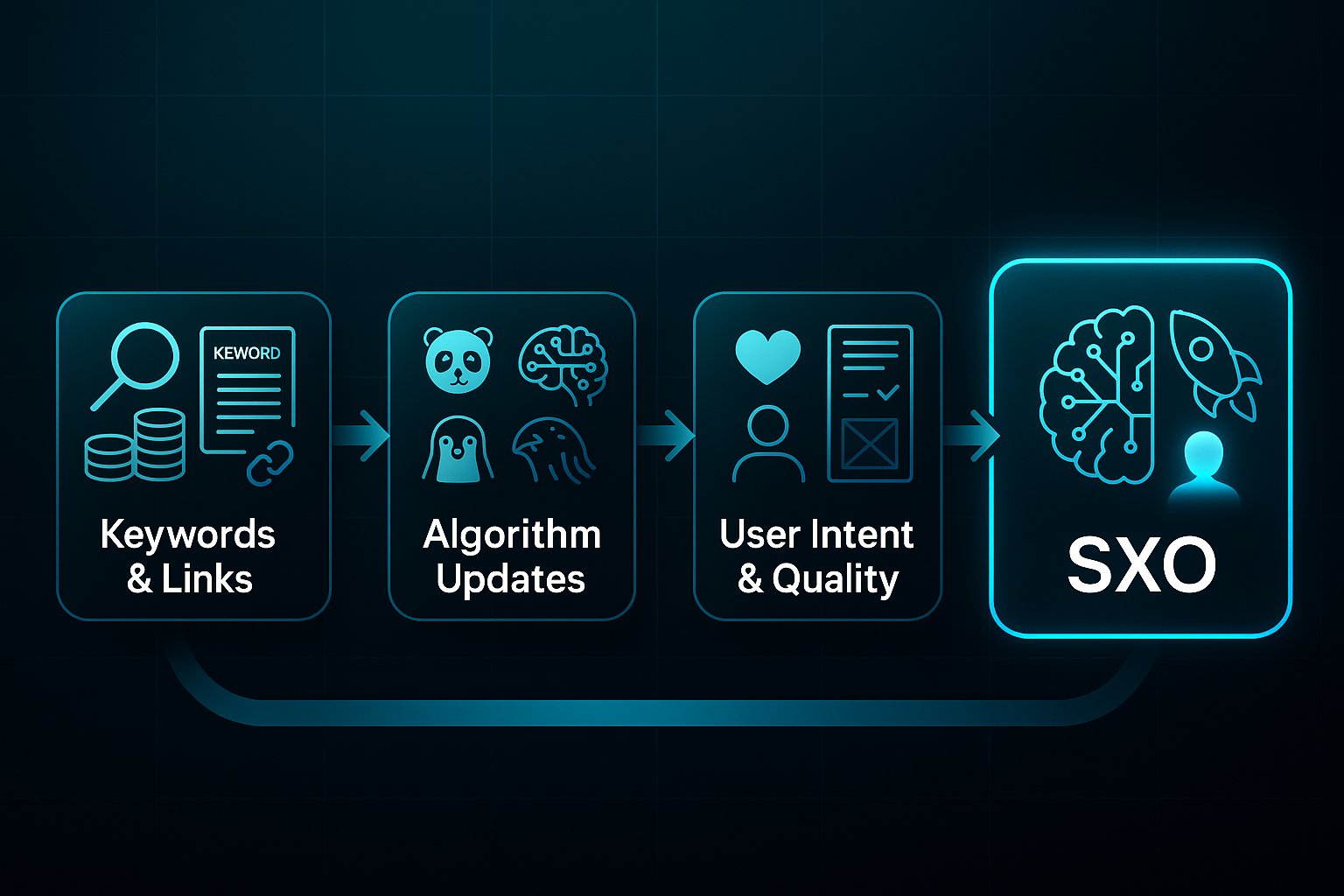 KEWORD

Keywords & Links

Algorithm Updates

User Intent & Quality

SXO