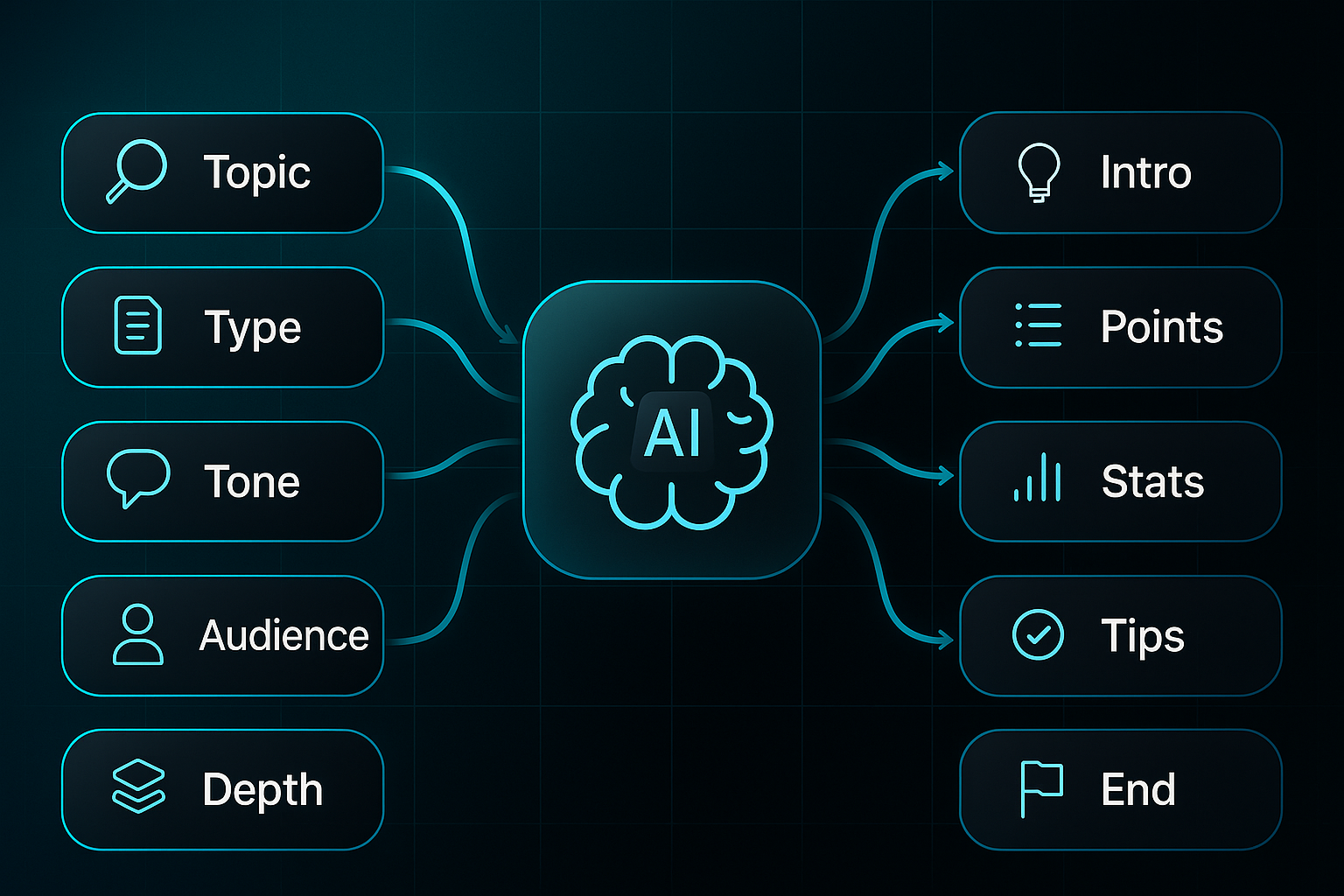 Topic
Type
Tone
Audience
Depth

AI

Intro
Points
Stats
Tips
End