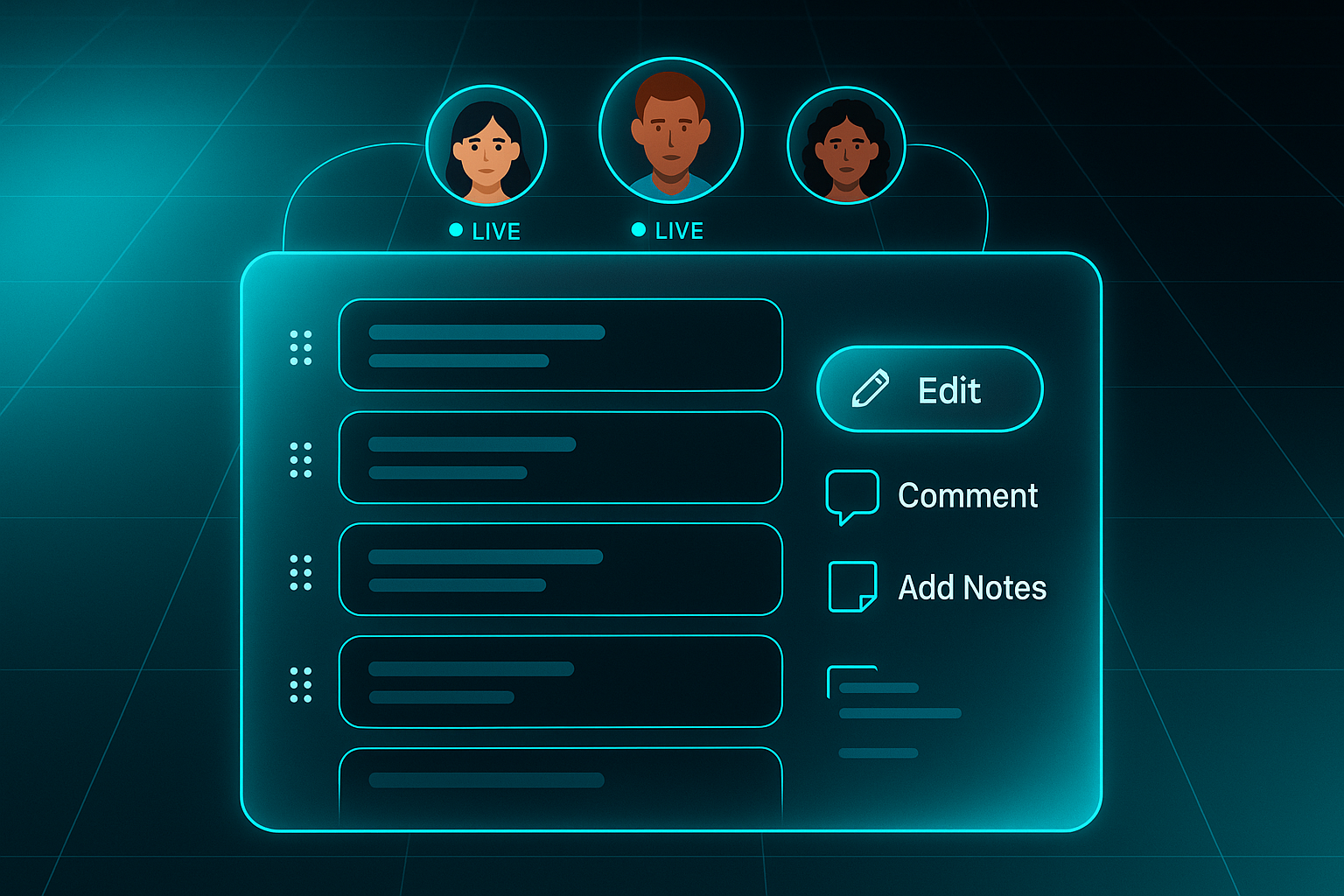 LIVE
LIVE

Edit
Comment
Add Notes