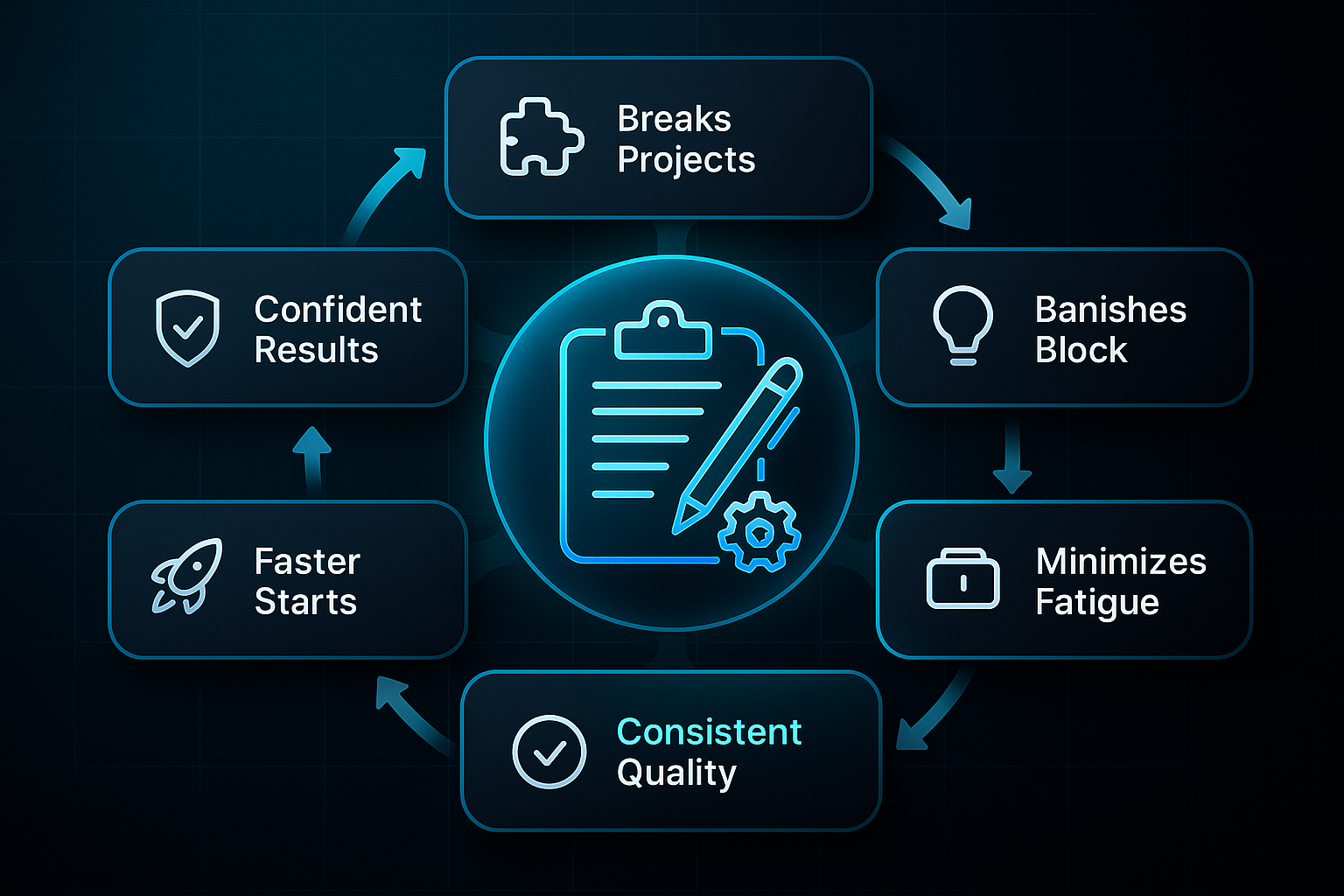 Breaks Projects

Banishes Block

Minimizes Fatigue

Consistent Quality

Faster Starts

Confident Results