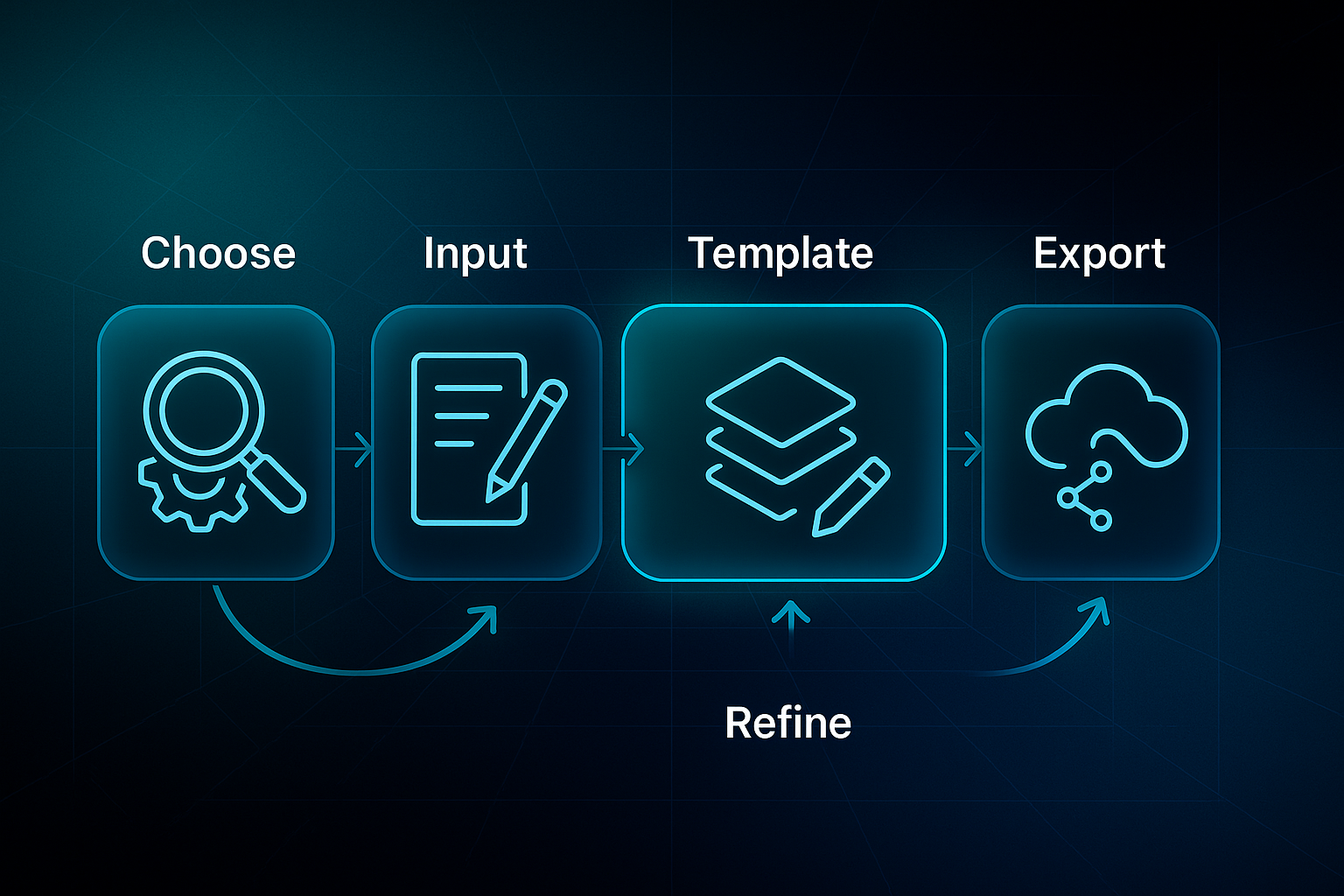 Choose
Input
Template
Export

Refine