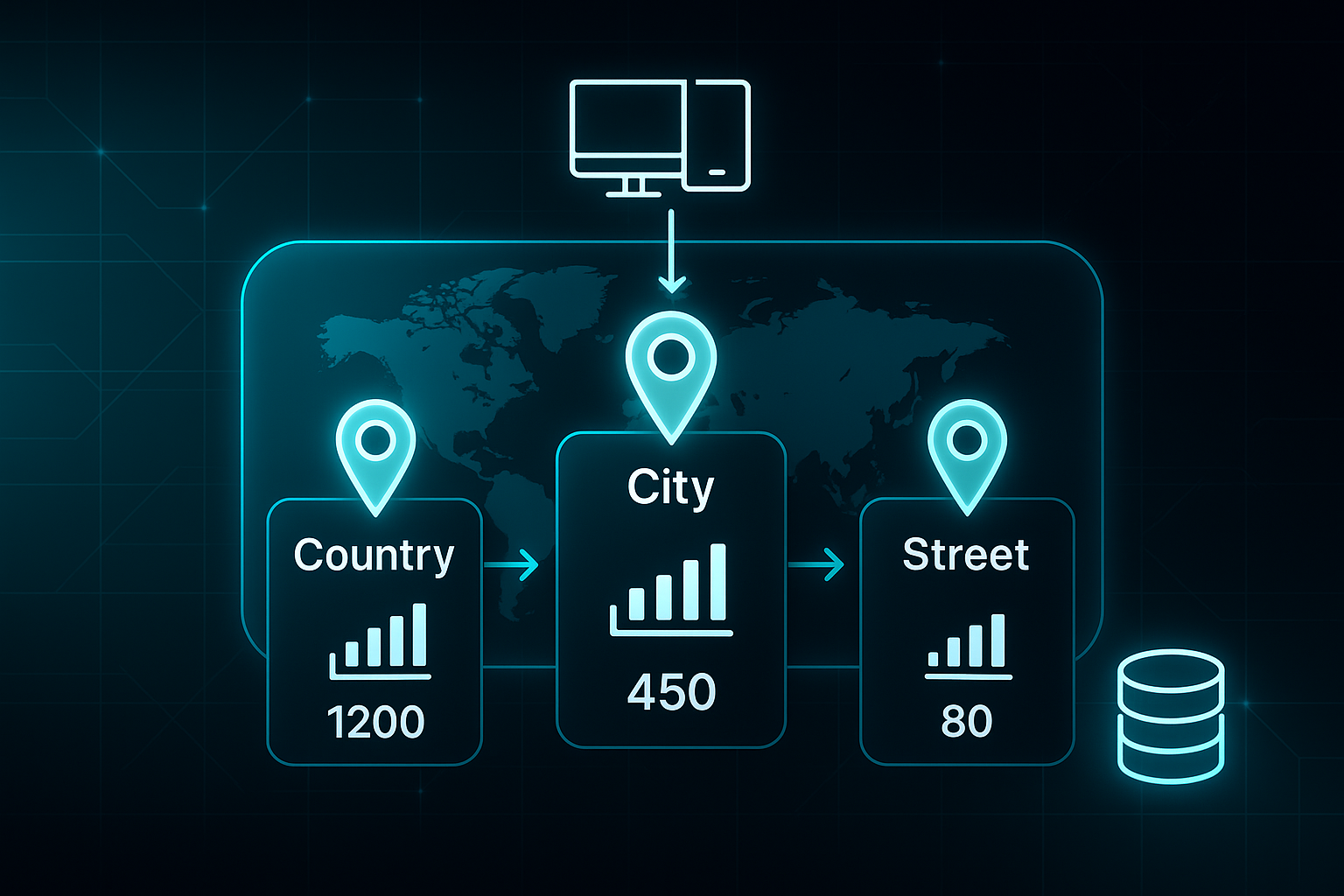 Country
1200

City
450

Street
80