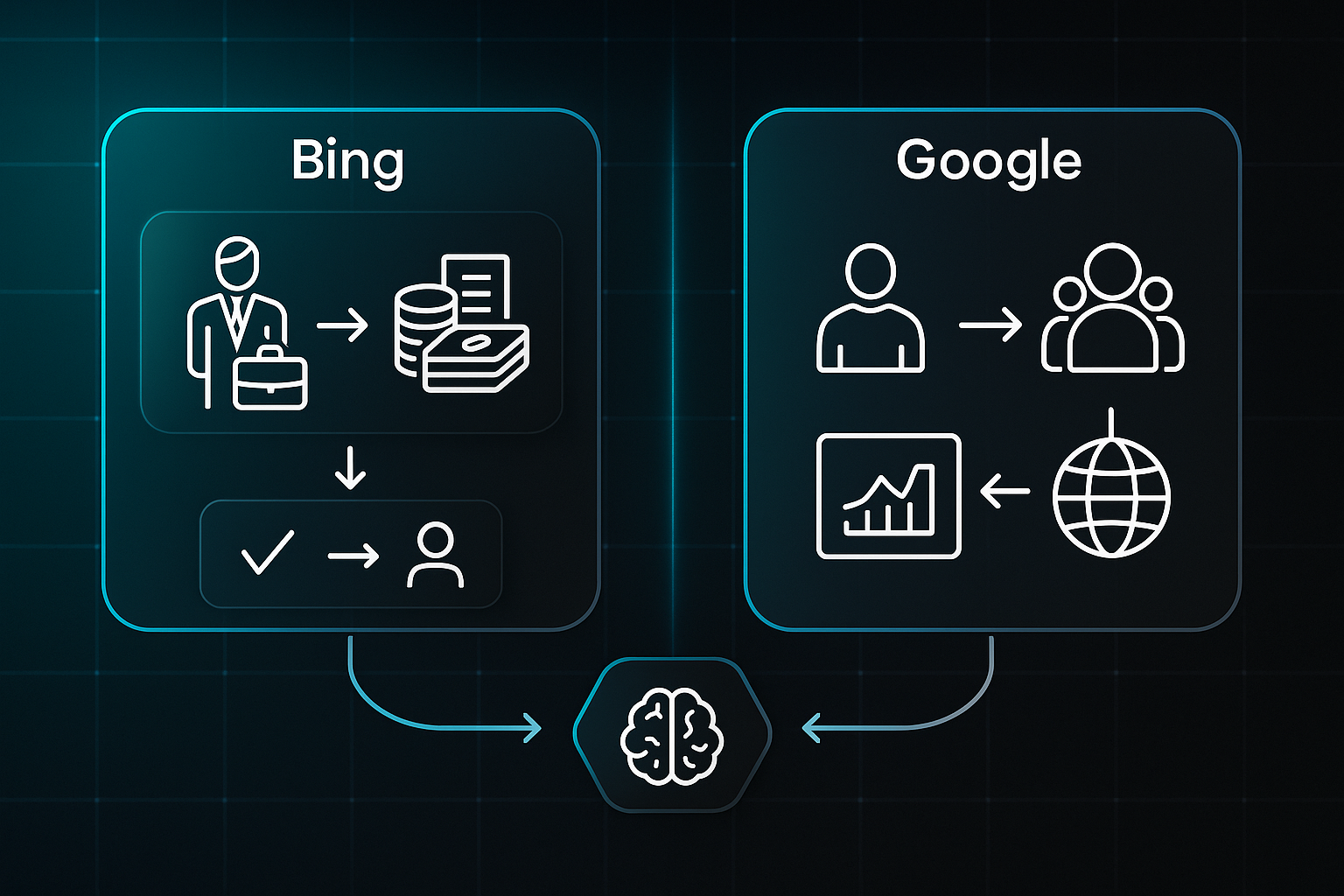 Bing

Google