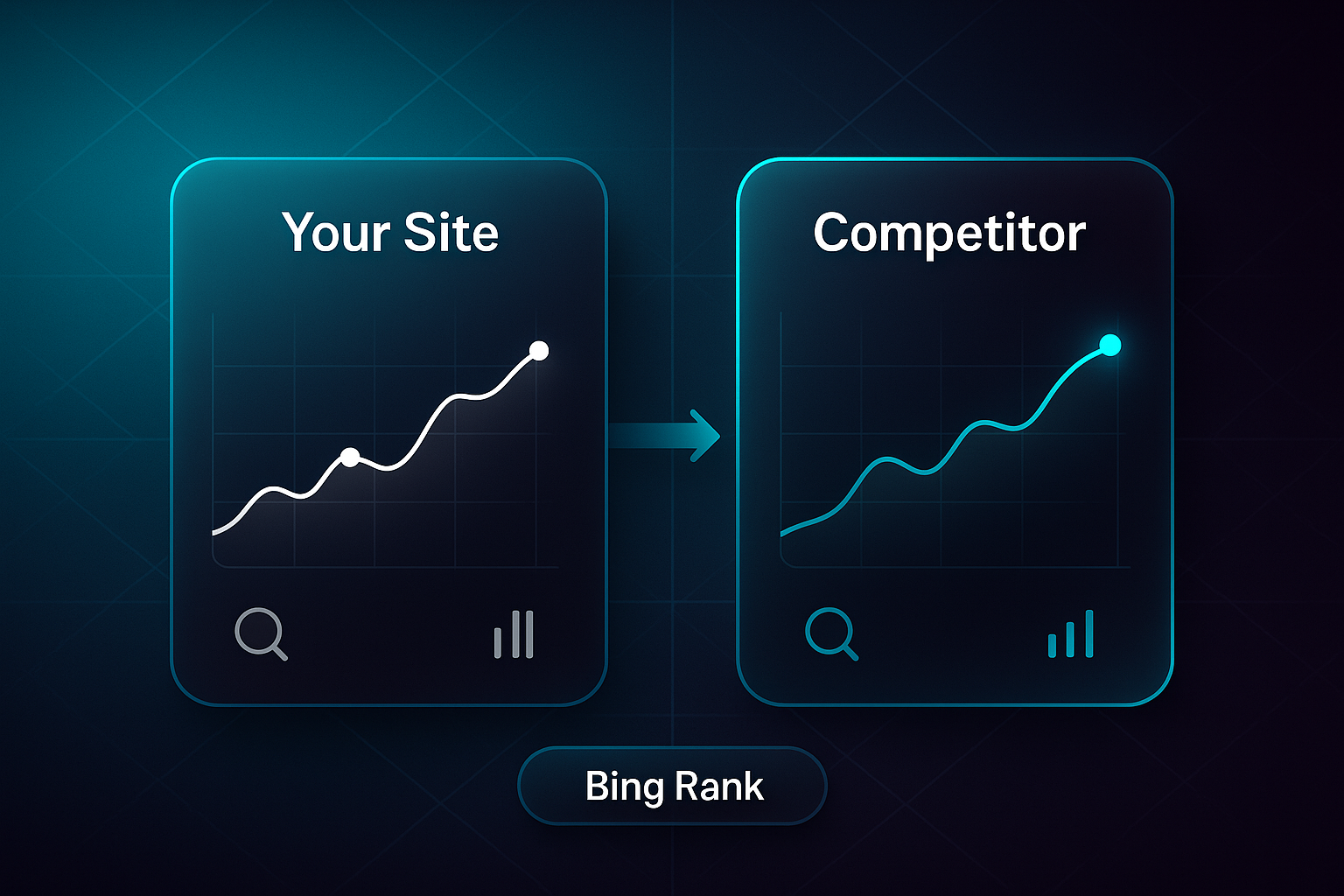 Your Site

Competitor

Bing Rank