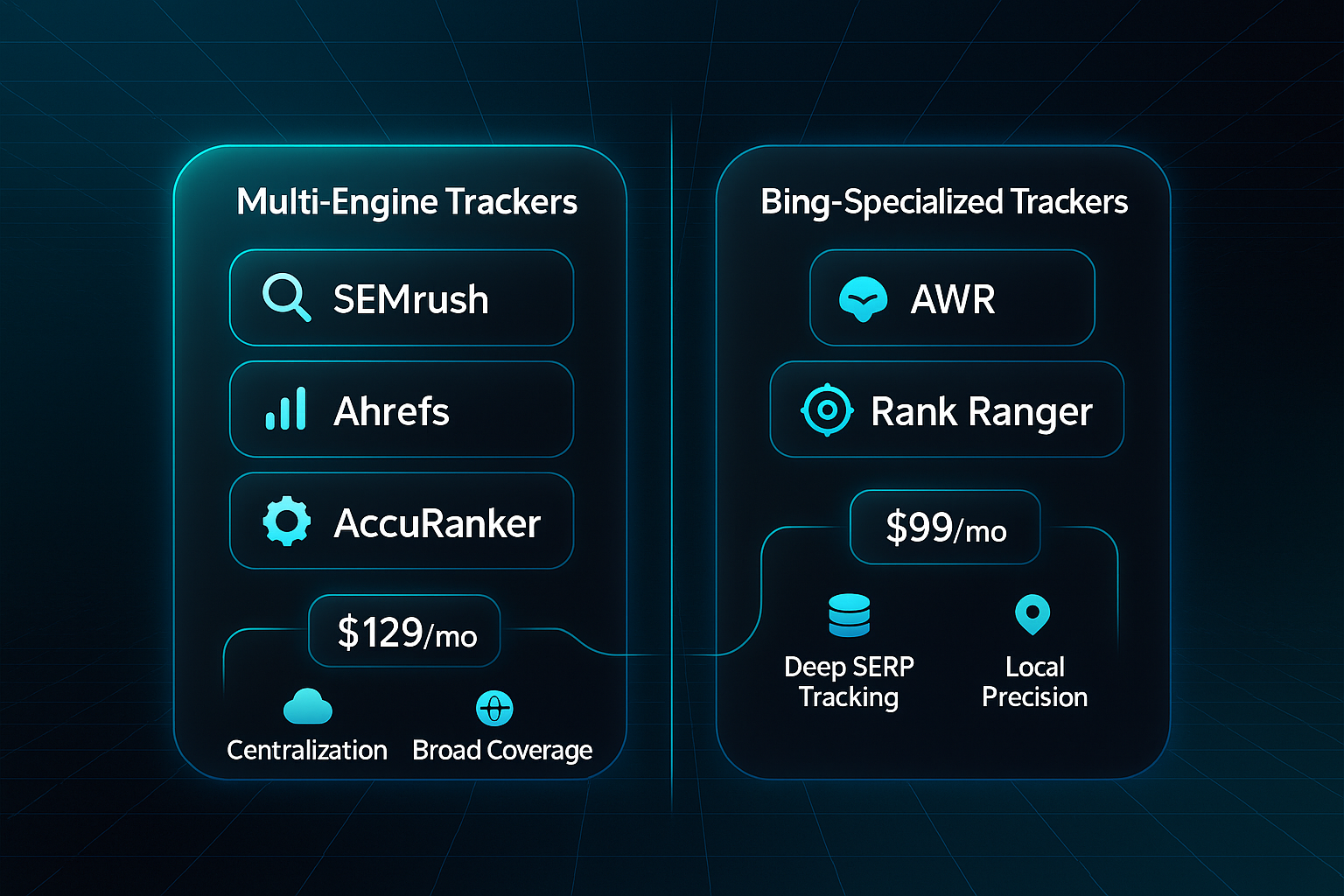 Multi-Engine Trackers

SEMrush

Ahrefs

AccuRanker

$129/mo

Centralization

Broad Coverage

Bing-Specialized Trackers

AWR

Rank Ranger

$99/mo

Deep SERP Tracking

Local Precision