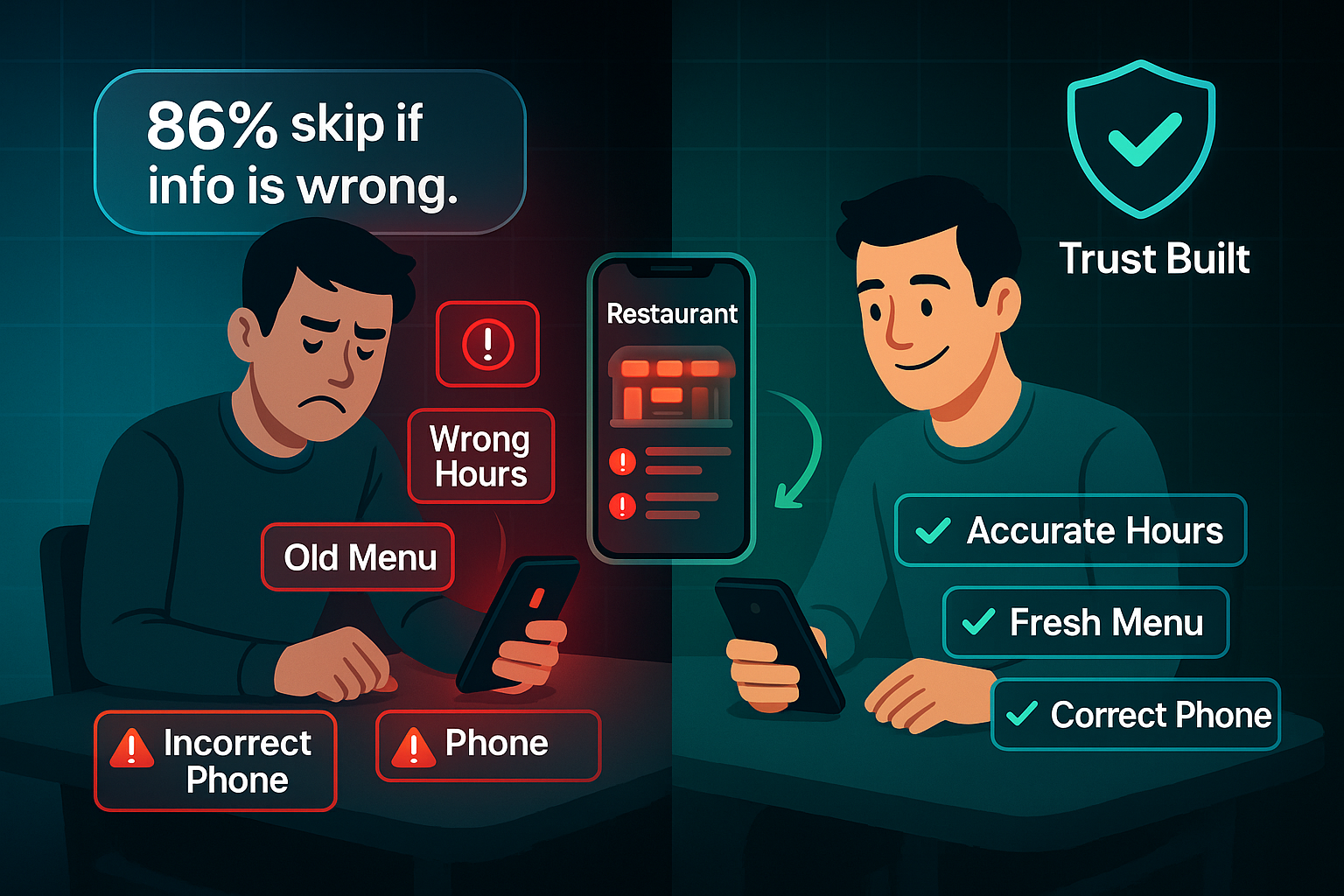 86% skip if info is wrong.

Wrong Hours

Old Menu

Incorrect Phone

Phone

Restaurant

Trust Built

Accurate Hours

Fresh Menu

Correct Phone