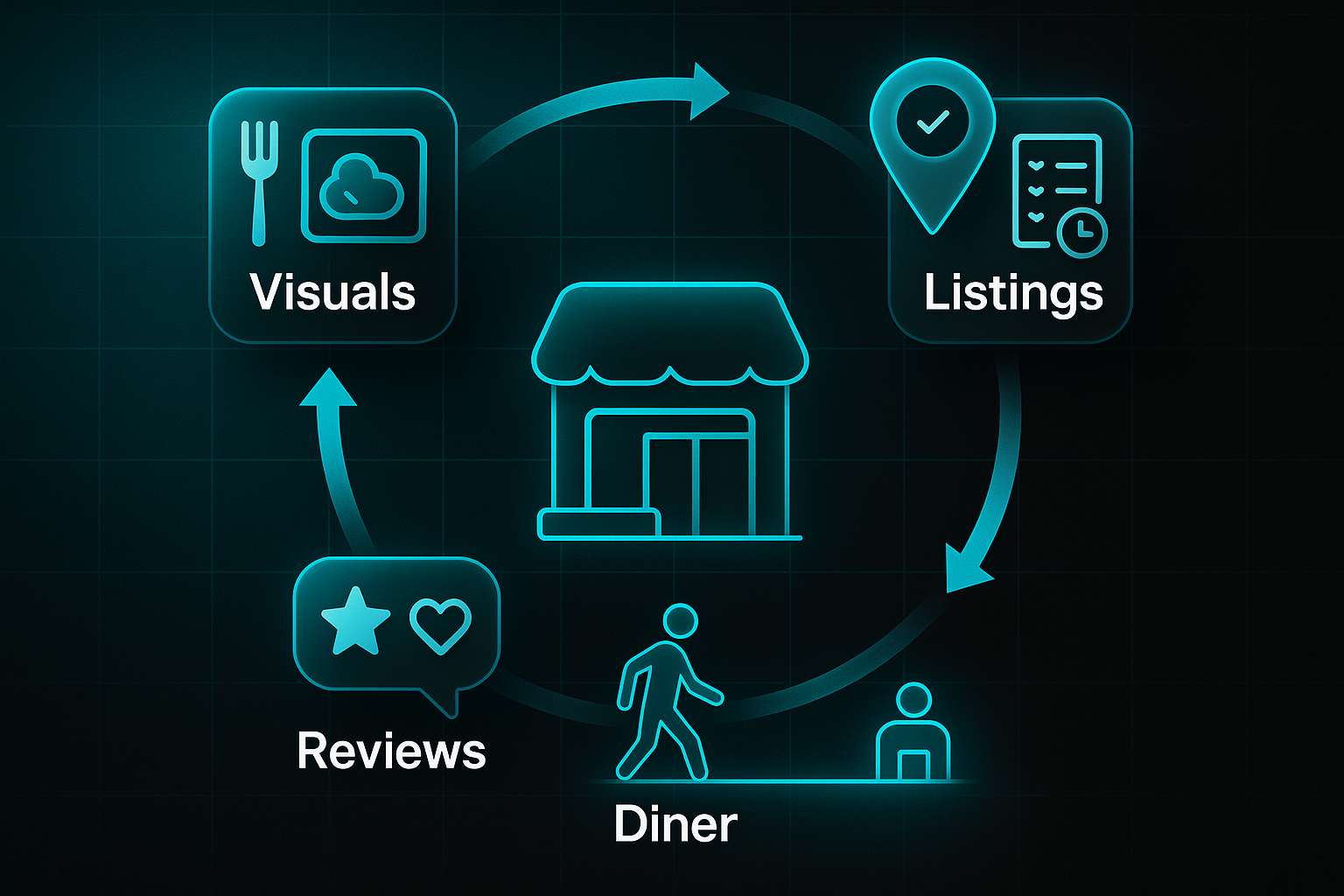 Visuals

Listings

Reviews

Diner