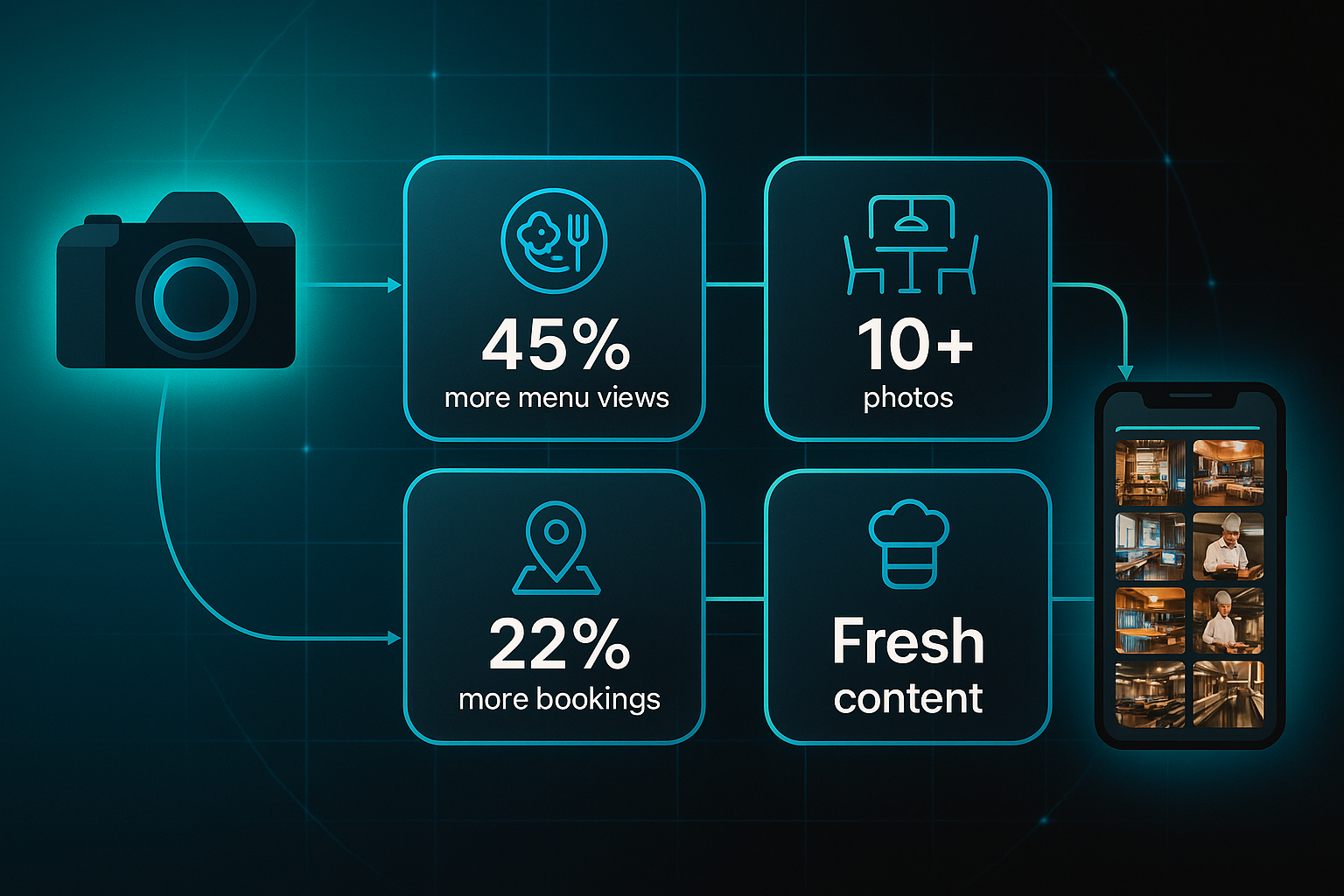 45%
more menu views

10+
photos

22%
more bookings

Fresh
content