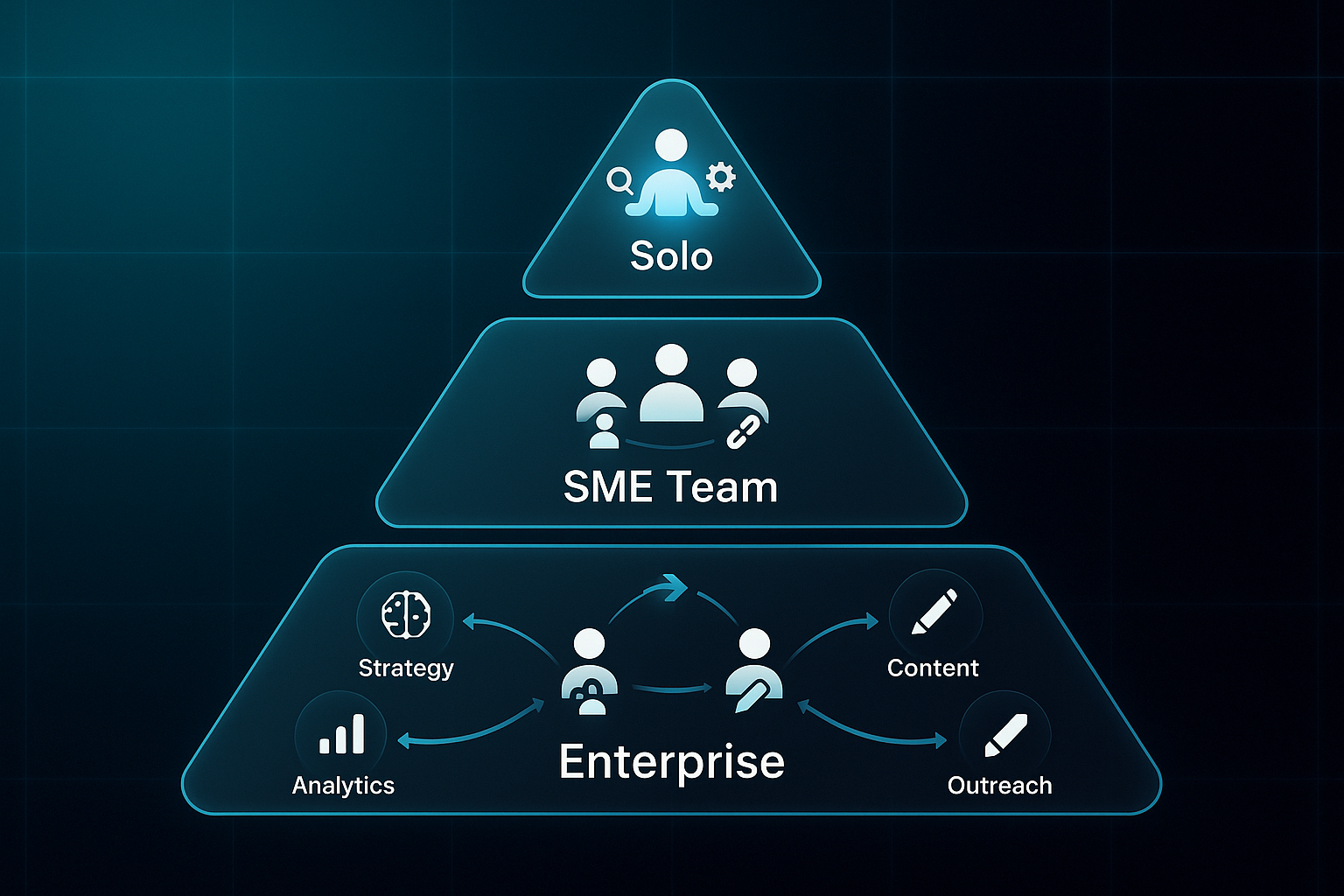 Solo

SME Team

Strategy

Content

Analytics

Enterprise

Outreach