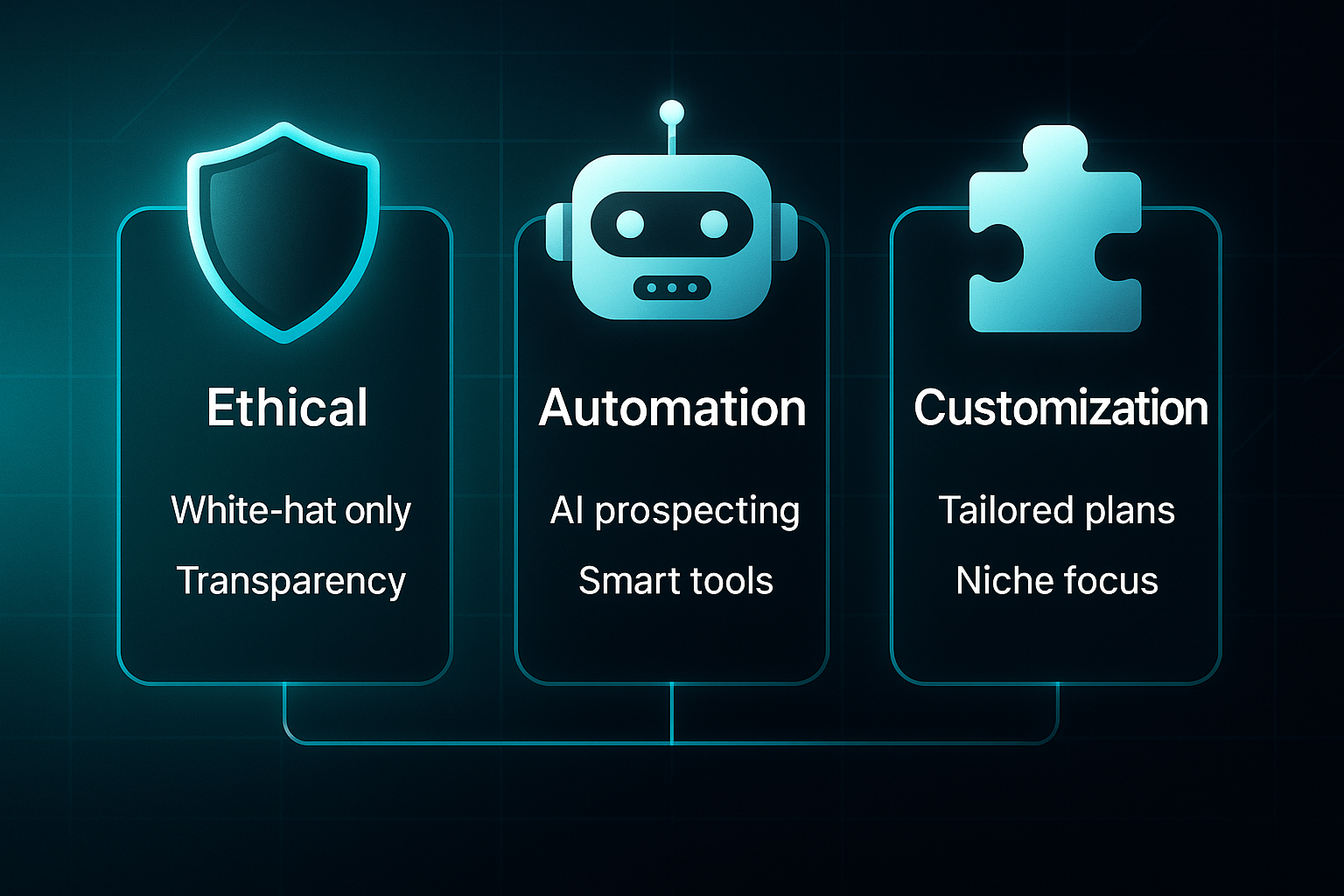 Ethical

White-hat only

Transparency

Automation

AI prospecting

Smart tools

Customization

Tailored plans

Niche focus