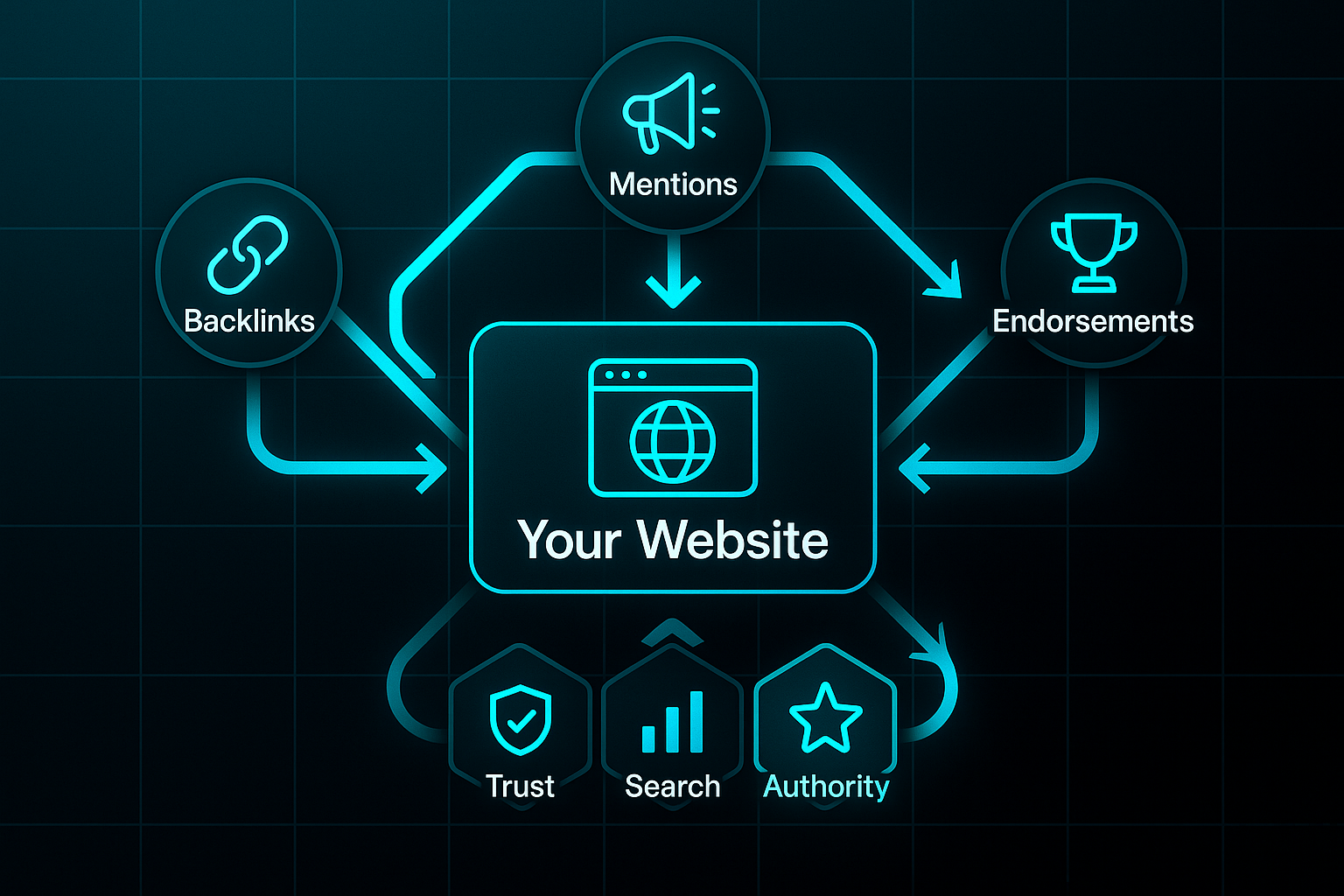 Mentions

Backlinks

Endorsements

Your Website

Trust

Search

Authority