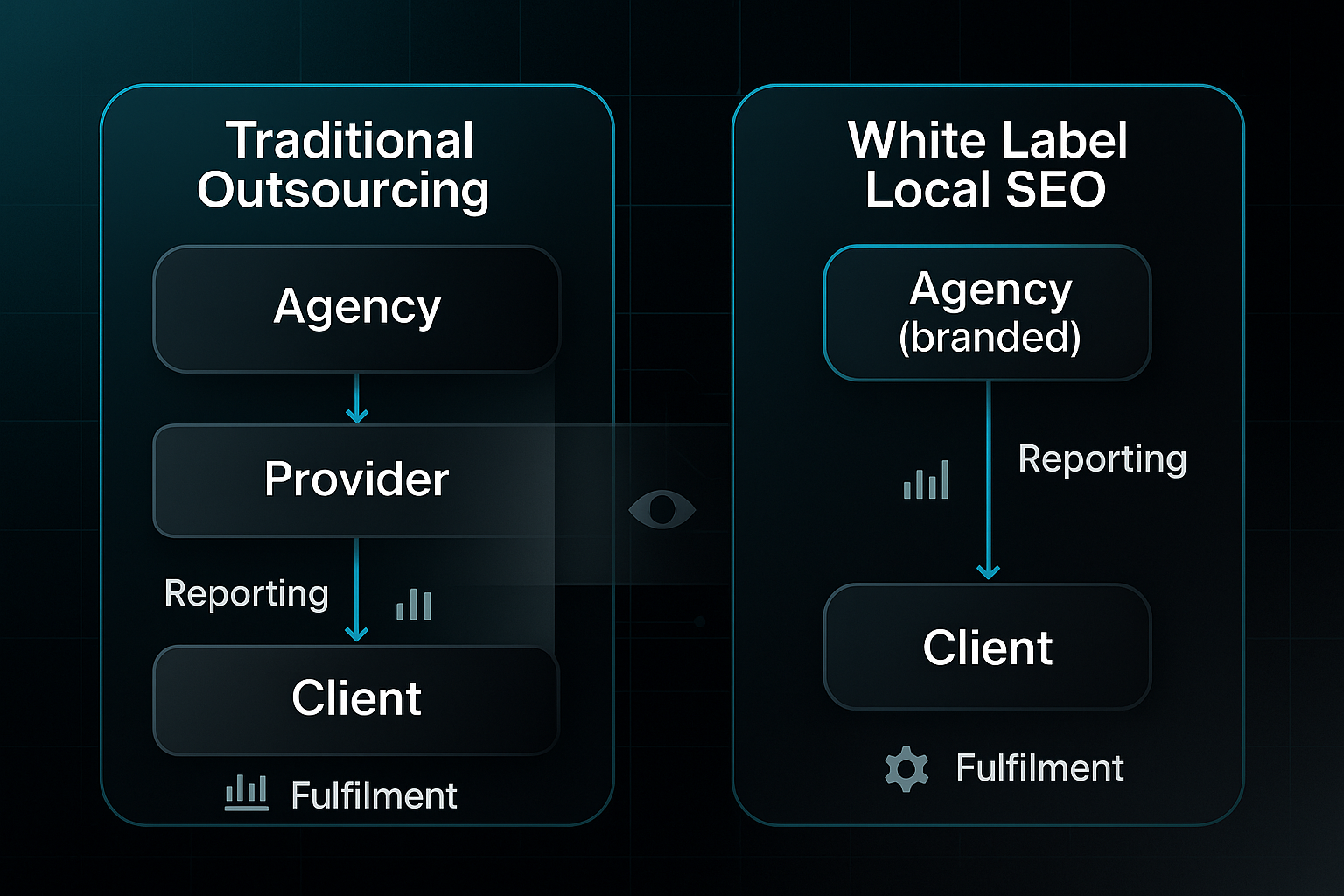 Traditional Outsourcing

Agency

Provider

Reporting

Client

Fulfilment

White Label Local SEO

Agency (branded)

Reporting

Client

Fulfilment